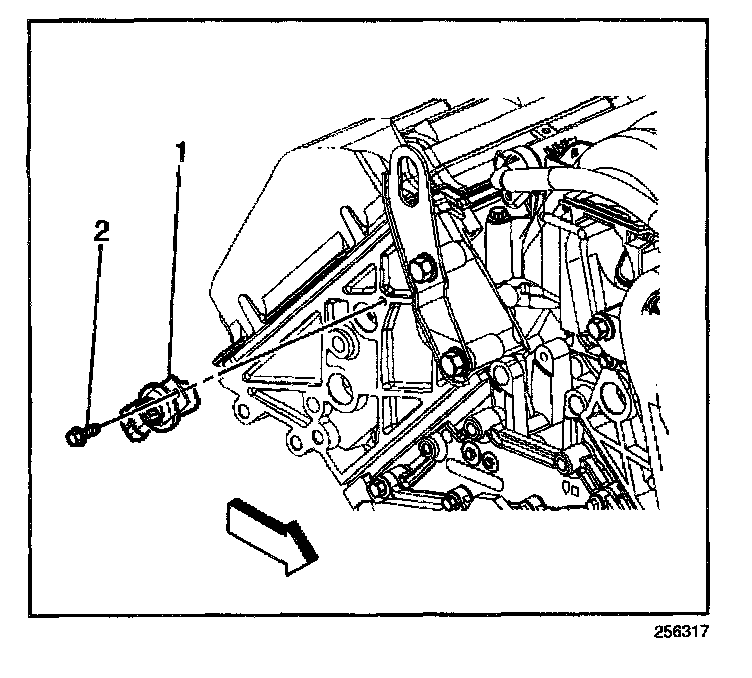 1
2
256317