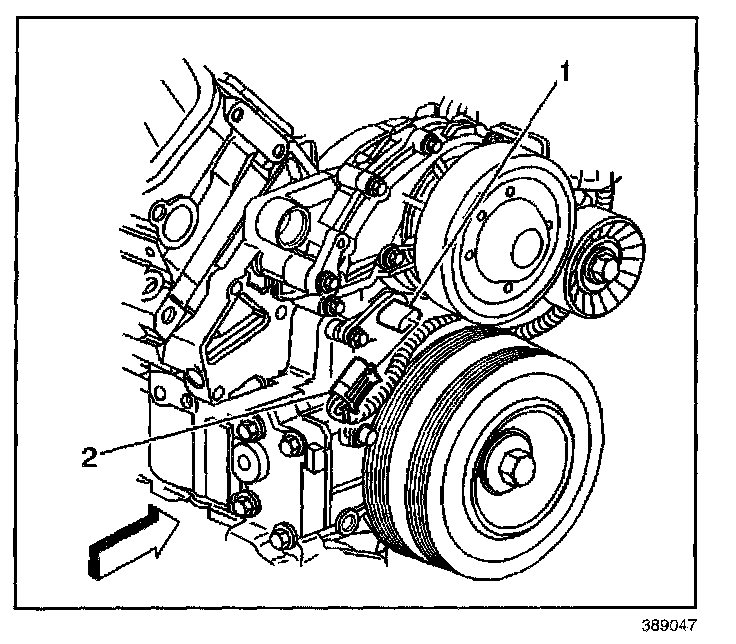 1

2

389047