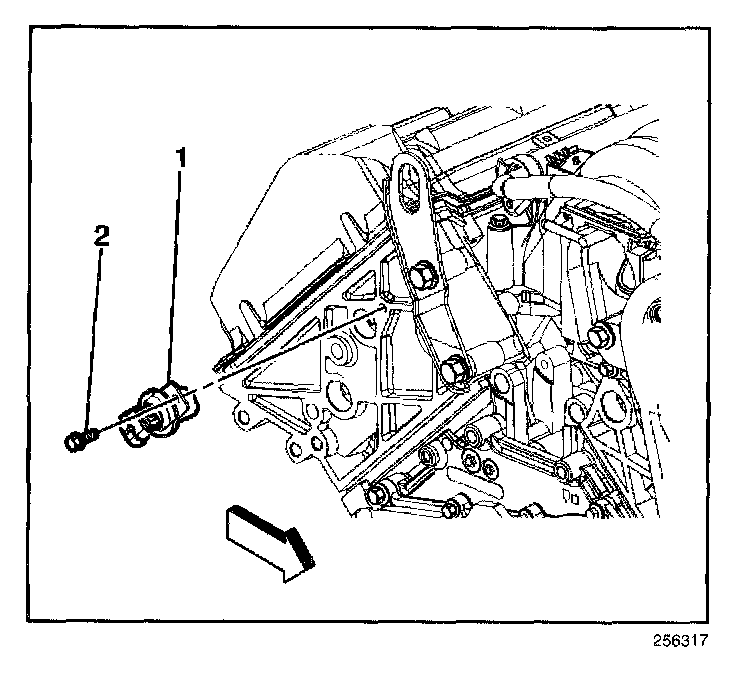 1
2
256317