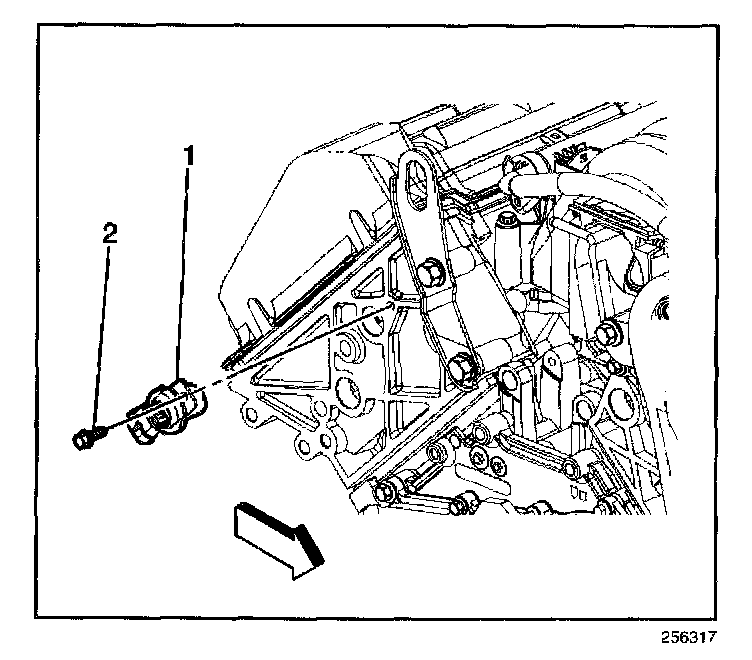 1
2
256317