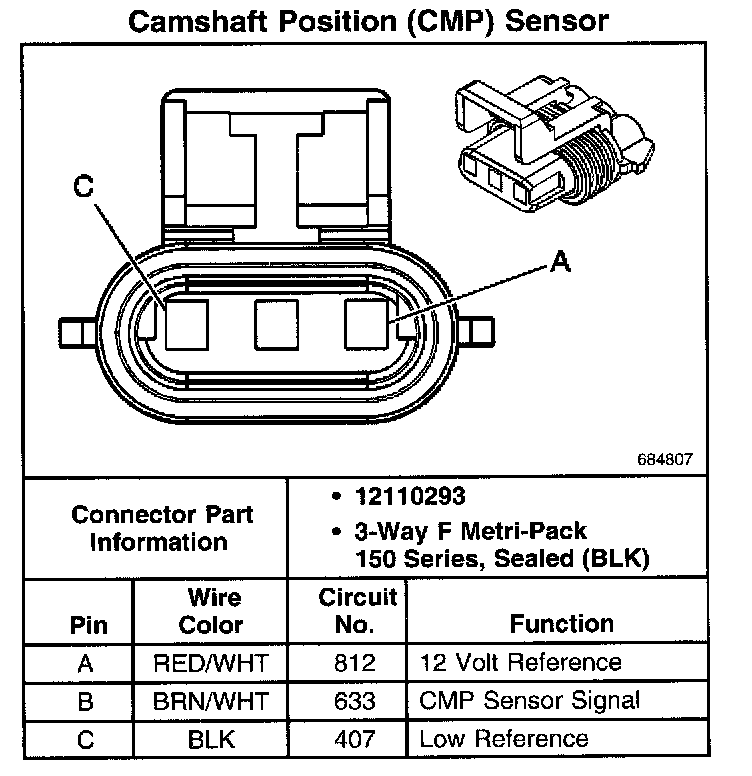 Camshaft Position (CMP) Sensor

C

A

684807

Connector Part Information

• 12110293
• 3-Way F Metri-Pack 150 Series, Sealed (BLK)

| Pin | Wire Color | Circuit No. | Function |
|---|---|---|---|
| A | RED/WHT | 812 | 12 Volt Reference |
| B | BRN/WHT | 633 | CMP Sensor Signal |
| C | BLK | 407 | Low Reference |