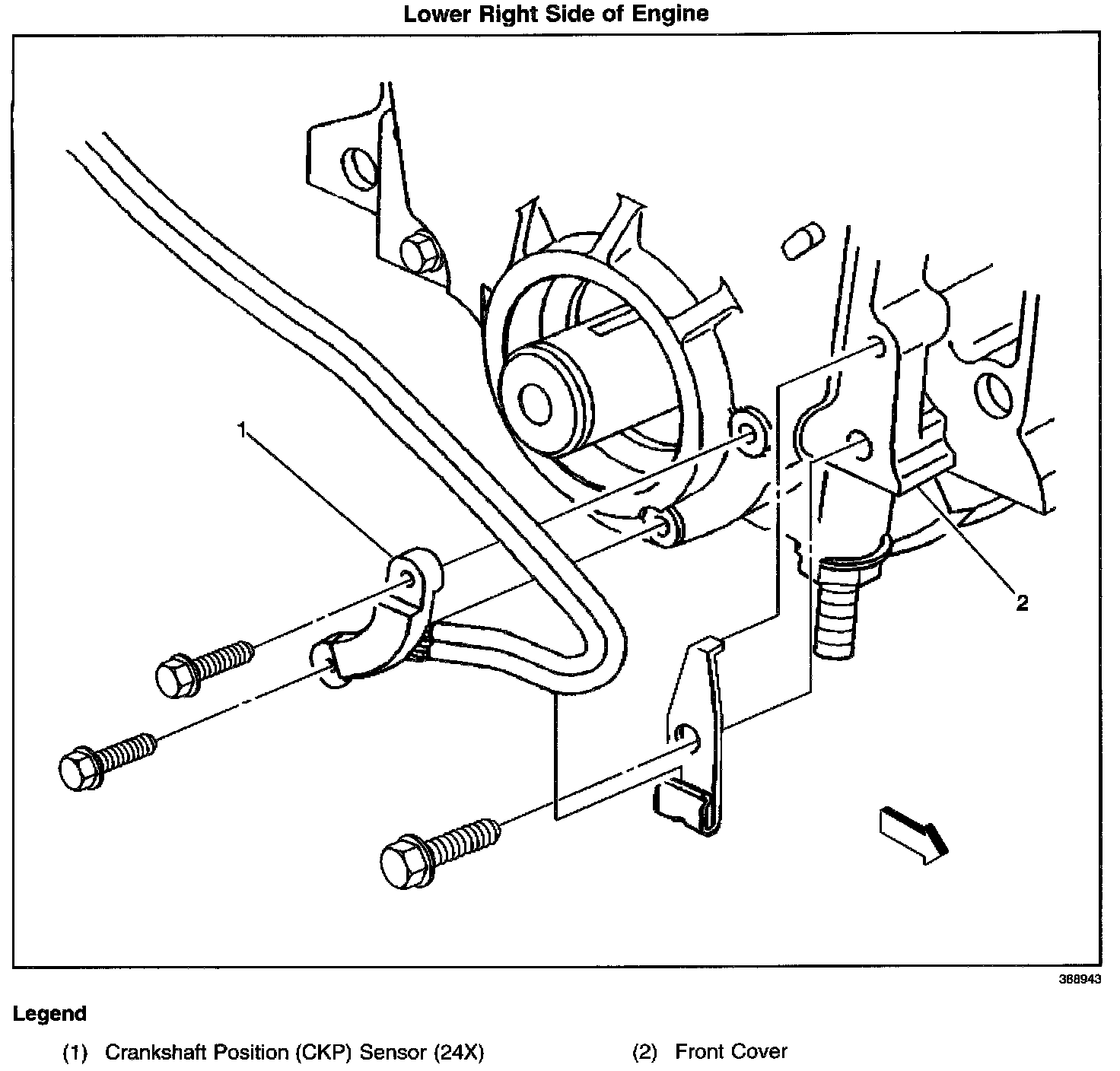 Lower Right Side of Engine

1

2

388943

Legend

(1) Crankshaft Position (CKP) Sensor (24X)

(2) Front Cover