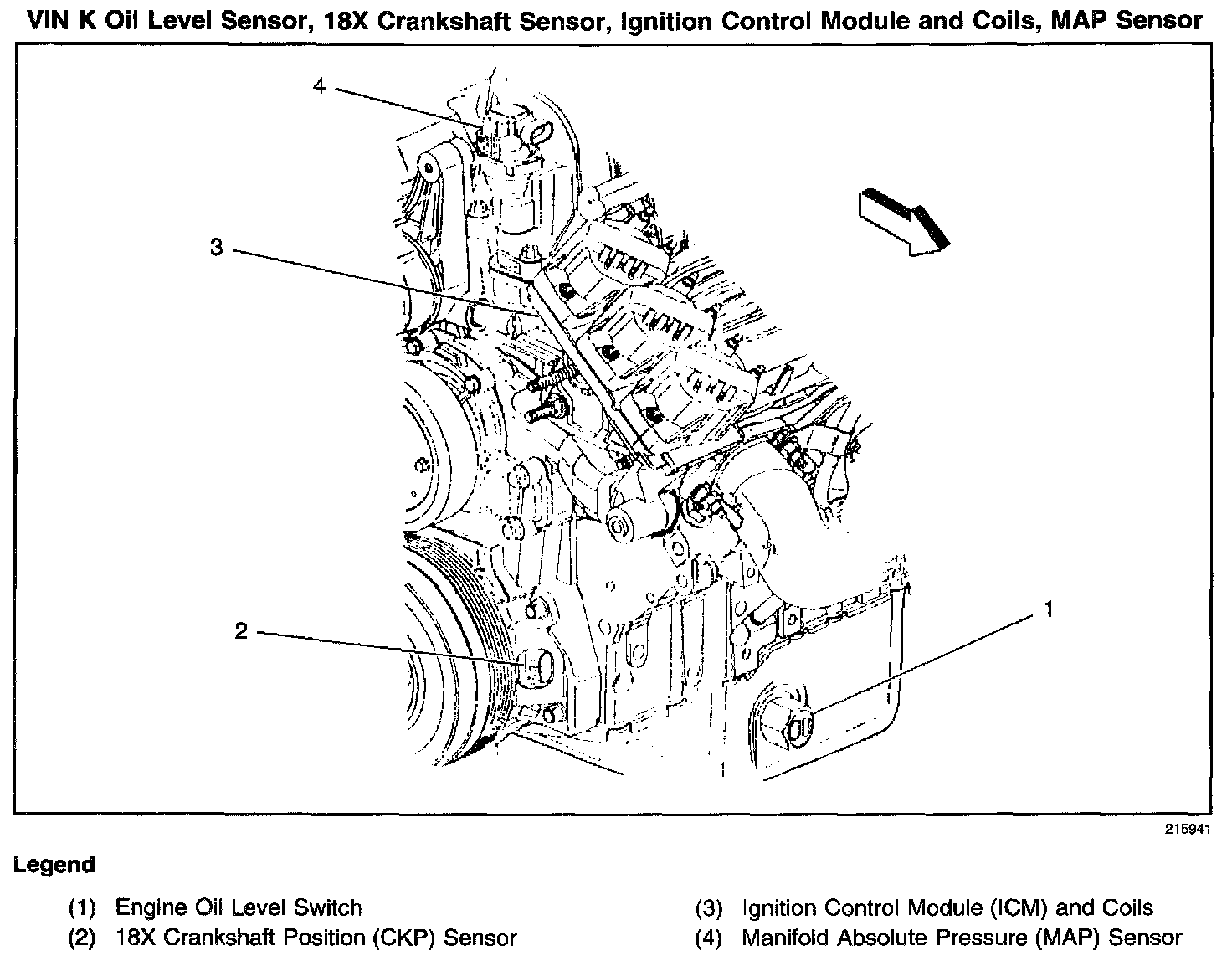 VIN K Oil Level Sensor, 18X Crankshaft Sensor, Ignition Control Module and Coils, MAP Sensor

4

3

2

1

215941

Legend

(1) Engine Oil Level Switch
(2) 18X Crankshaft Position (CKP) Sensor

(3) Ignition Control Module (ICM) and Coils
(4) Manifold Absolute Pressure (MAP) Sensor