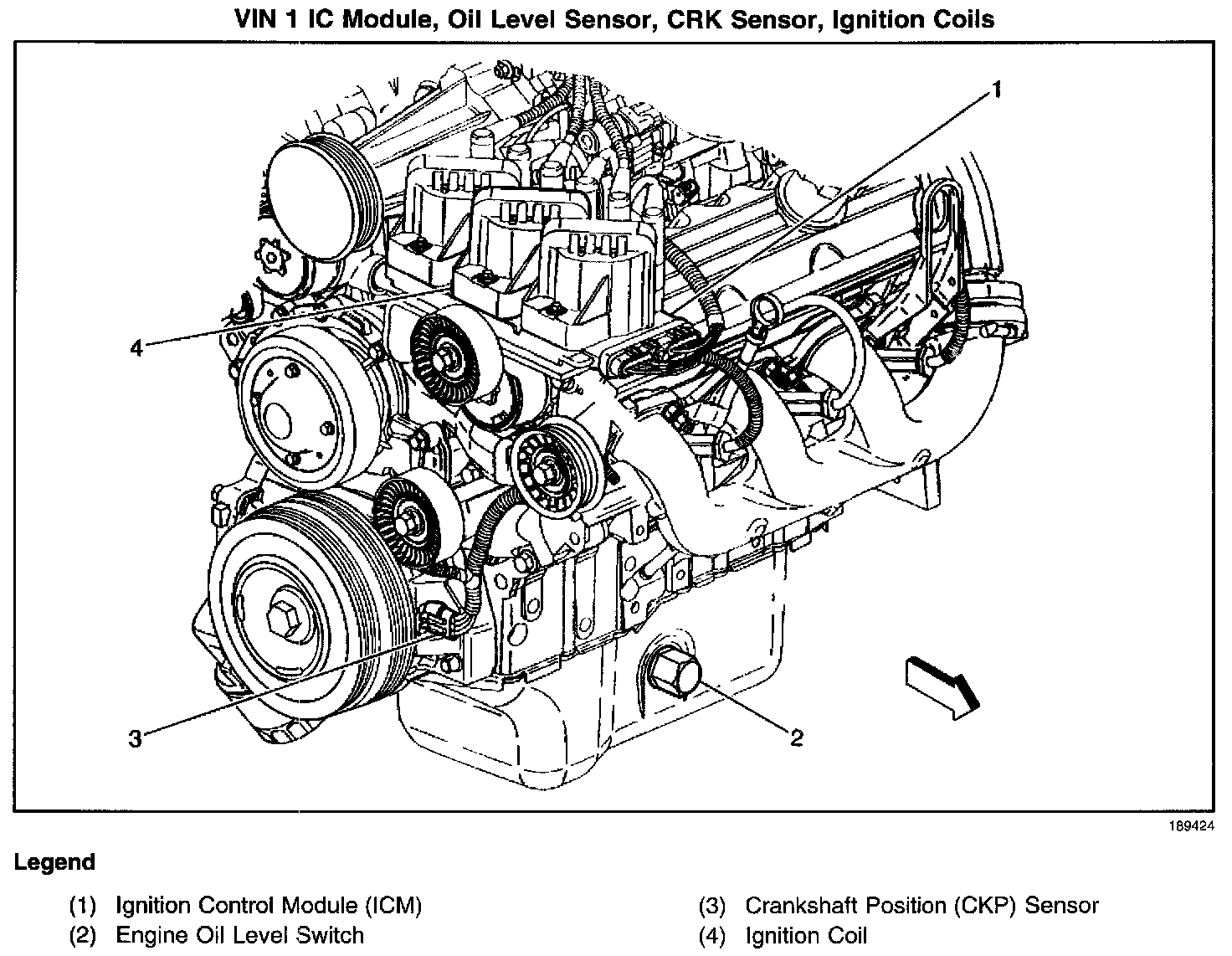 VIN 1 IC Module, Oil Level Sensor, CRK Sensor, Ignition Coils

1

4

3

2

189424

Legend

(1) Ignition Control Module (ICM)
(2) Engine Oil Level Switch

(3) Crankshaft Position (CKP) Sensor
(4) Ignition Coil