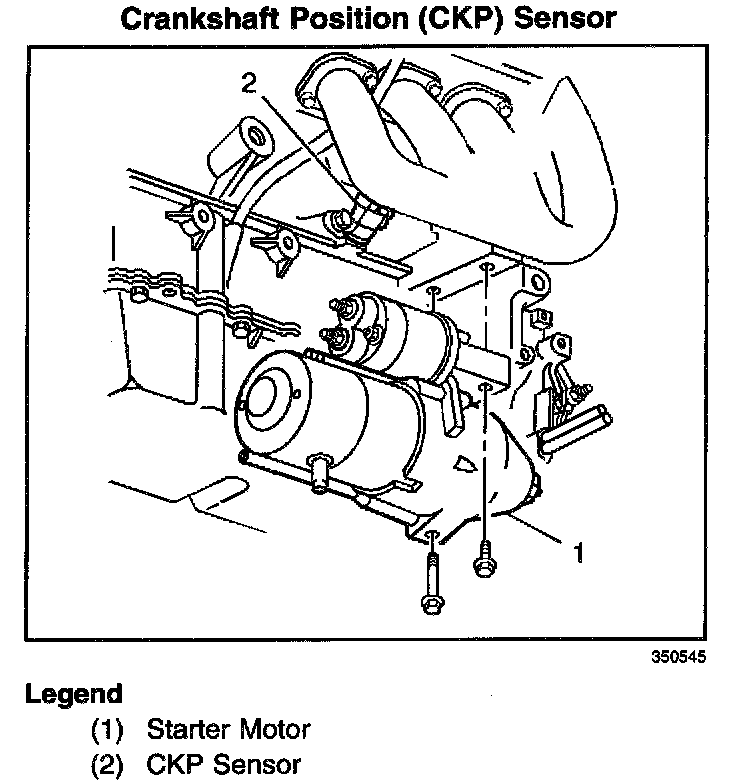 Crankshaft Position (CKP) Sensor

2

1

350545

Legend

(1) Starter Motor

(2) CKP Sensor