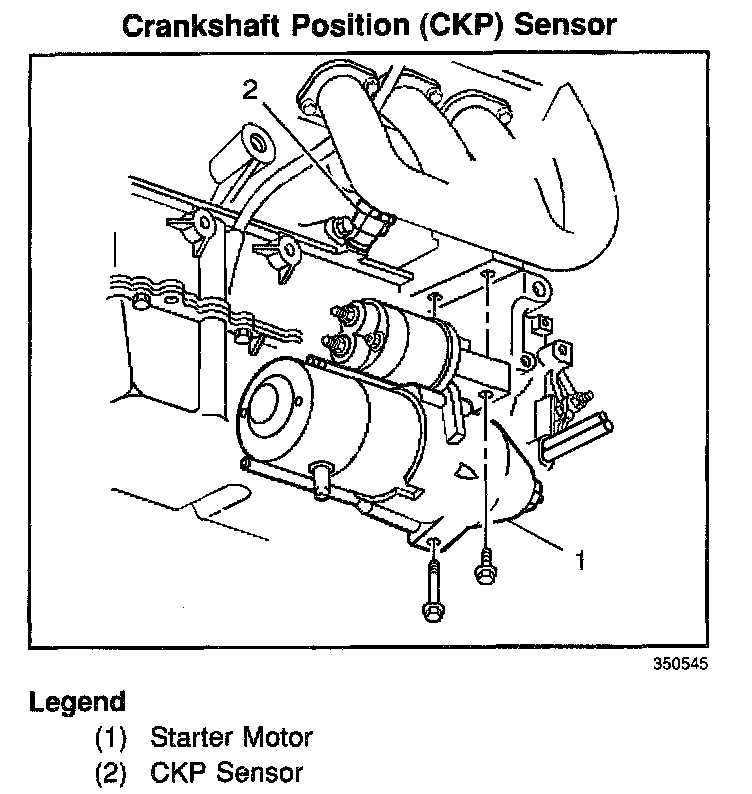 Crankshaft Position (CKP) Sensor

2

1

350545

Legend
(1) Starter Motor
(2) CKP Sensor