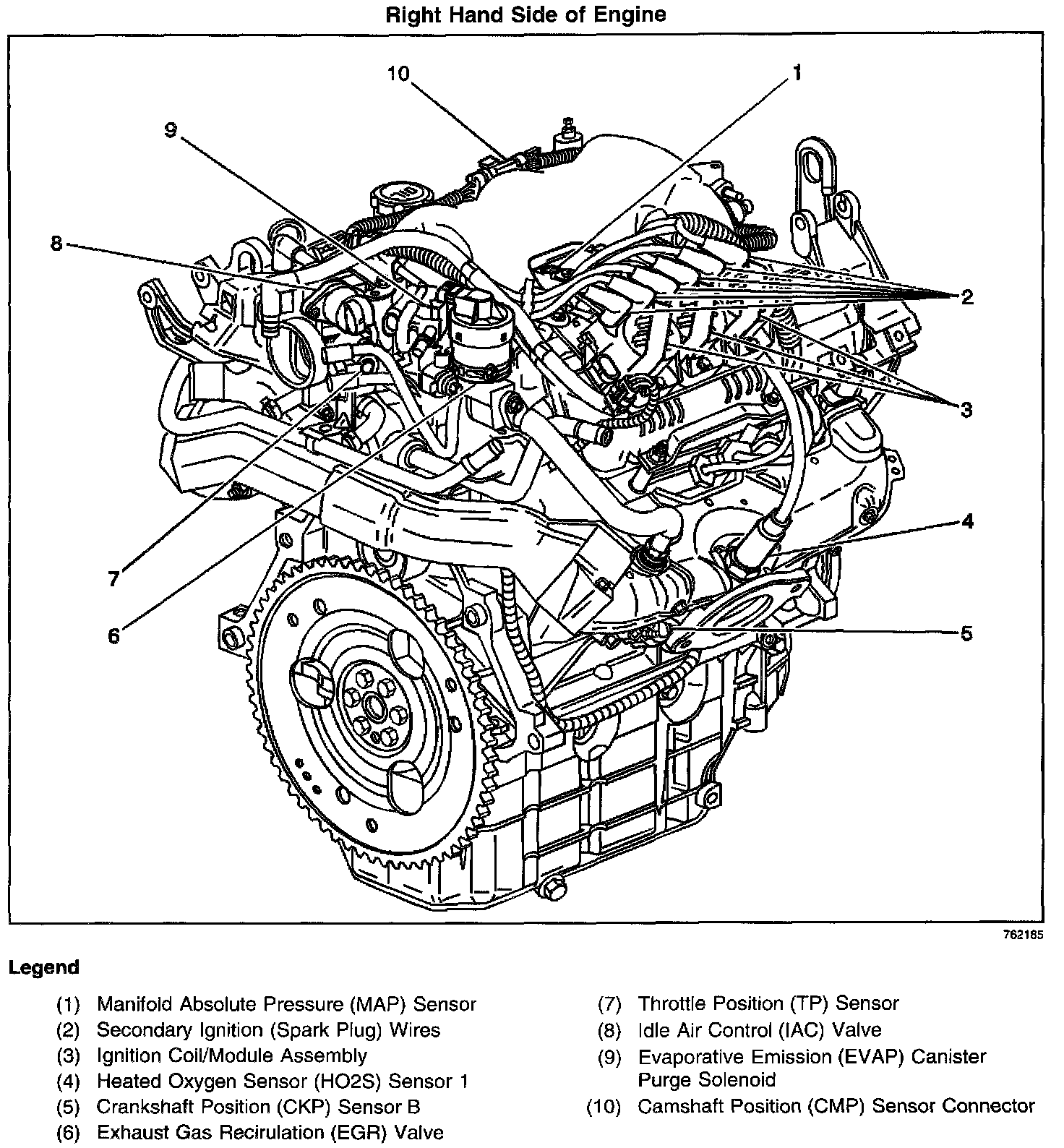 Right Hand Side of Engine

10
1
9
8
2
3
4
7
6
5

762185

Legend

(1) Manifold Absolute Pressure (MAP) Sensor
(2) Secondary Ignition (Spark Plug) Wires
(3) Ignition Coil/Module Assembly
(4) Heated Oxygen Sensor (HO2S) Sensor 1
(5) Crankshaft Position (CKP) Sensor B
(6) Exhaust Gas Recirulation (EGR) Valve

(7) Throttle Position (TP) Sensor
(8) Idle Air Control (IAC) Valve
(9) Evaporative Emission (EVAP) Canister Purge Solenoid
(10) Camshaft Position (CMP) Sensor Connector