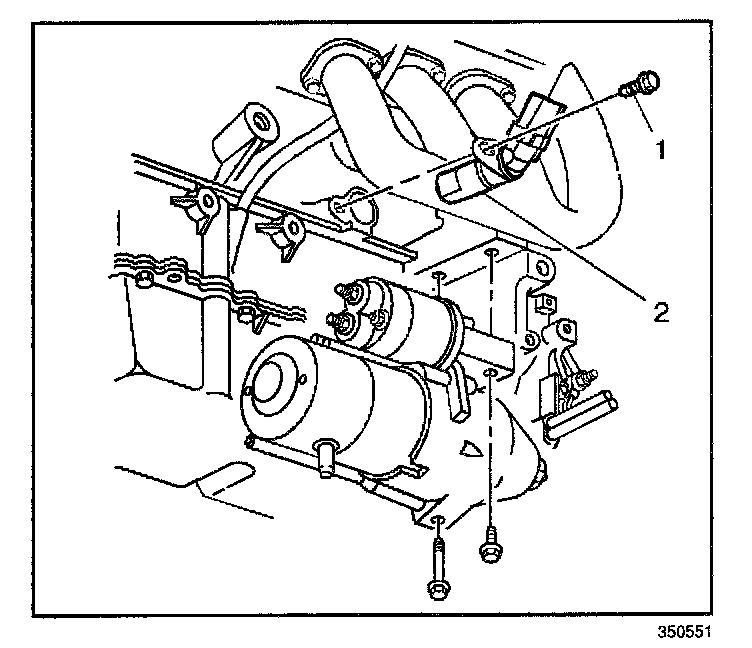 1

2

350551