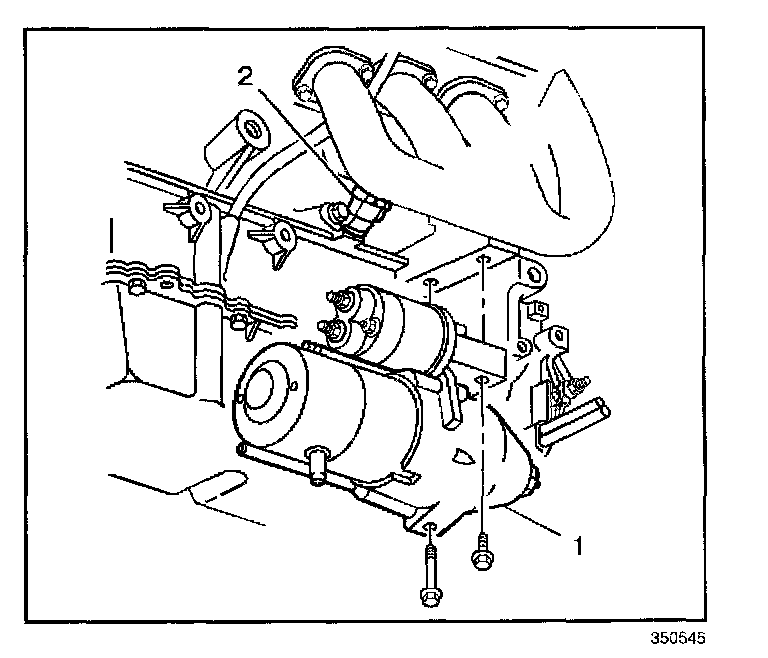 2

1

350545