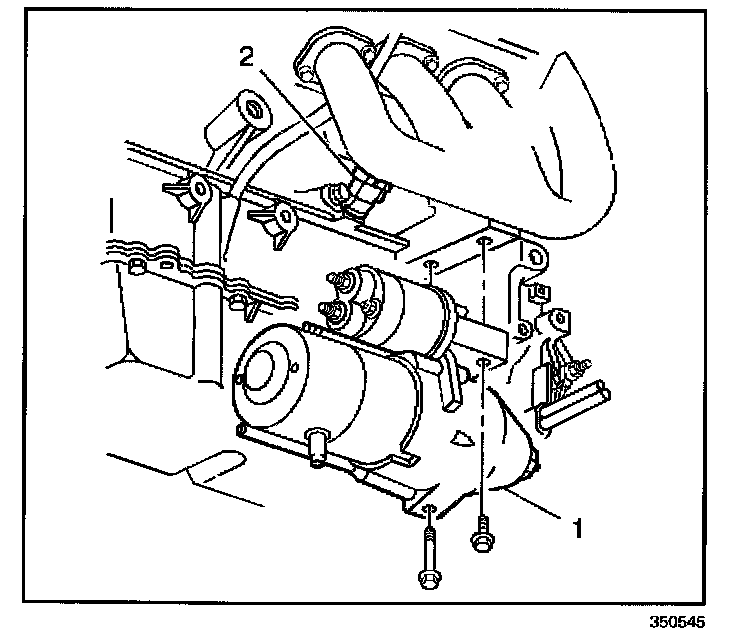 2

1

350545