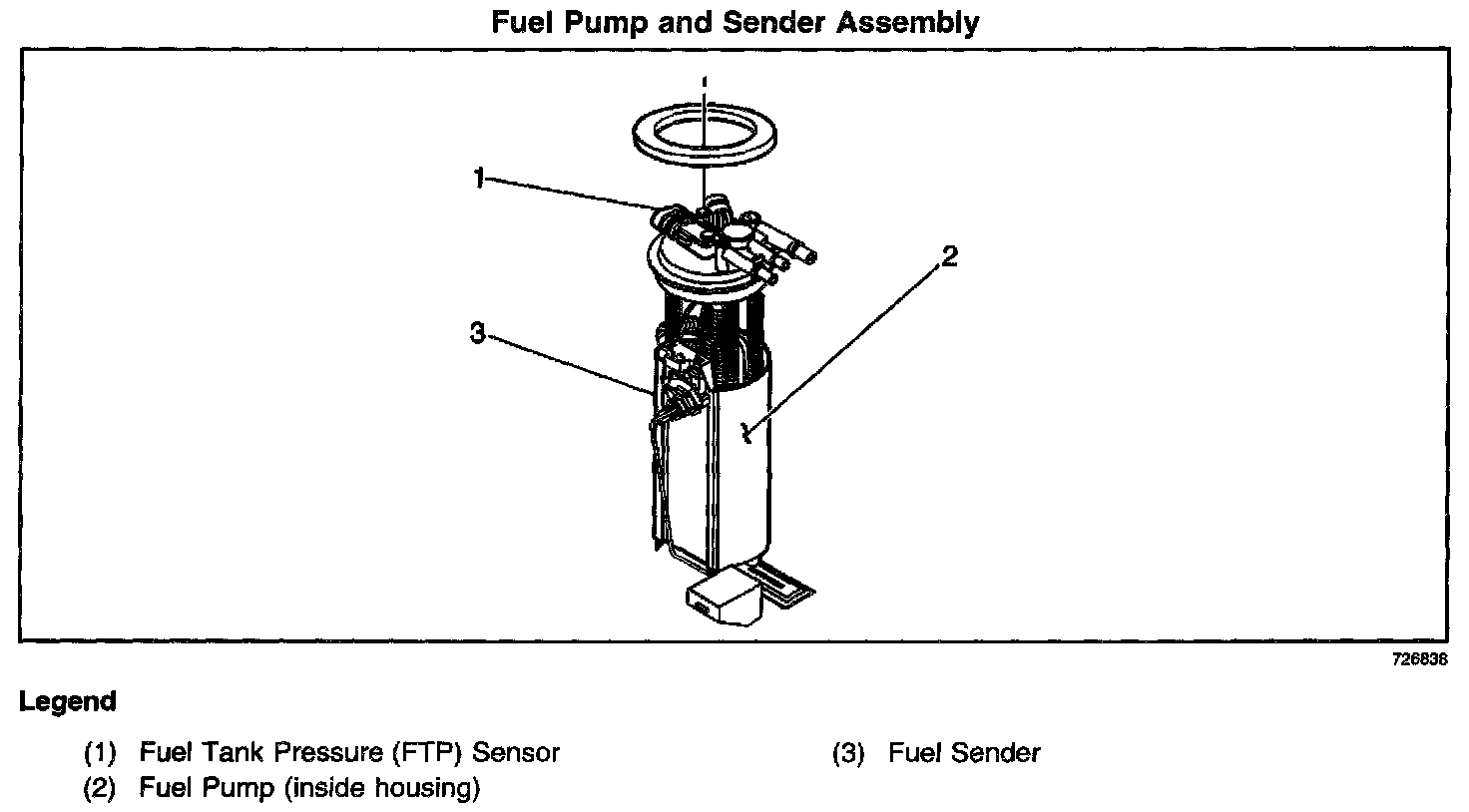 Fuel Pump and Sender Assembly

1

2

3

726836

Legend

(1) Fuel Tank Pressure (FTP) Sensor
(2) Fuel Pump (inside housing)

(3) Fuel Sender