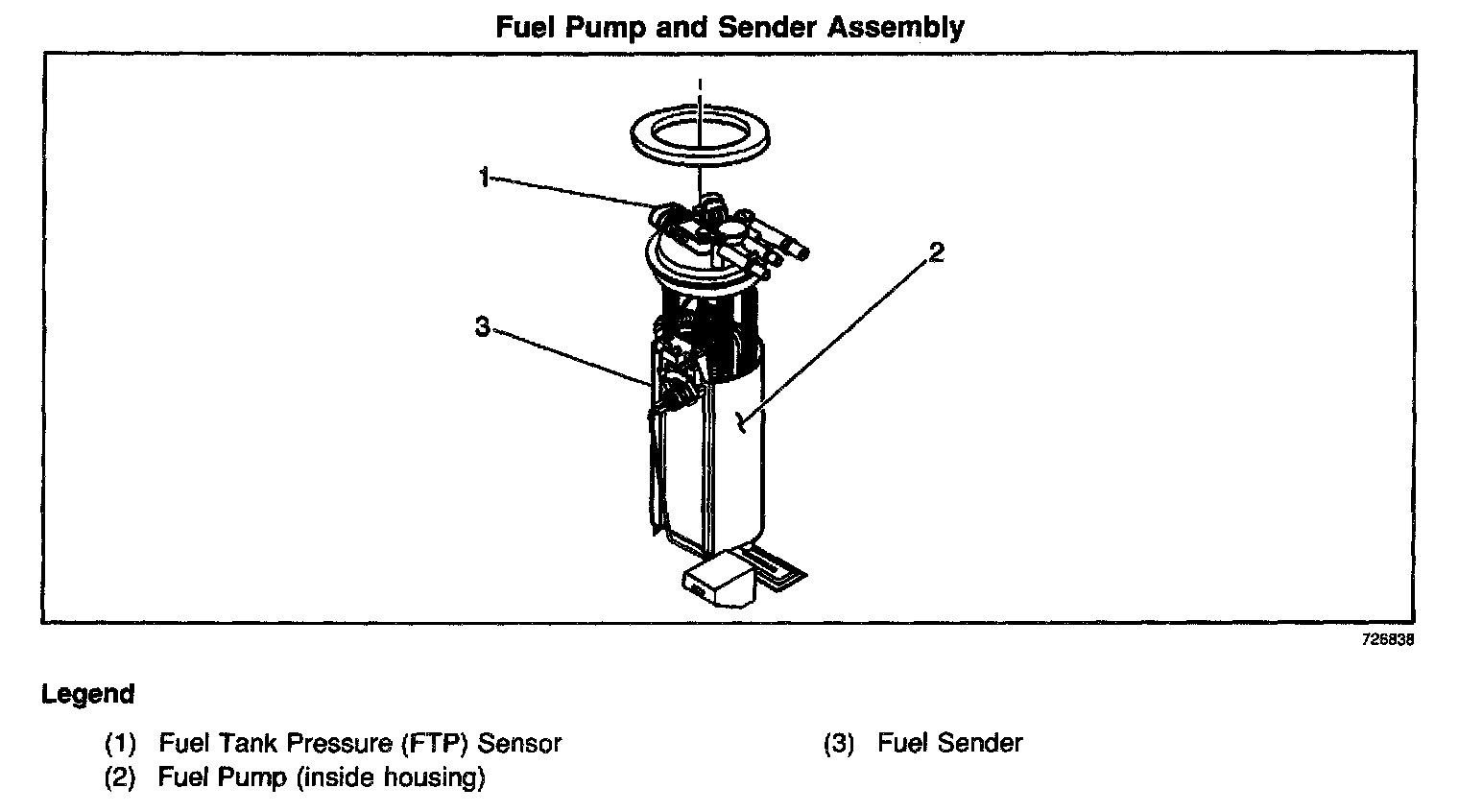 Fuel Pump and Sender Assembly

1
2
3

726838

Legend

(1) Fuel Tank Pressure (FTP) Sensor
(2) Fuel Pump (inside housing)
(3) Fuel Sender