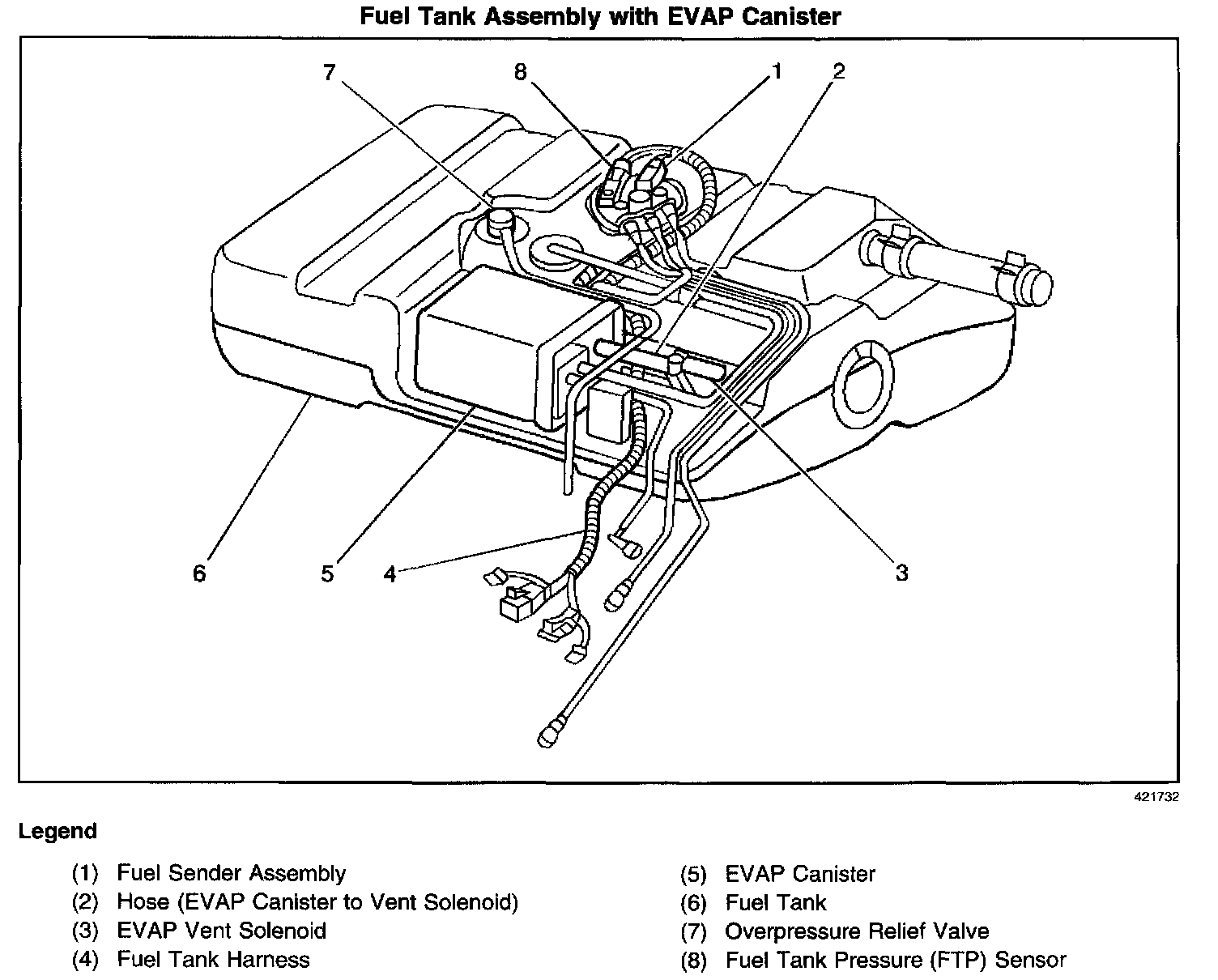 Fuel Tank Assembly with EVAP Canister

7
8
1
2
6
5
4
3

421732

Legend

(1) Fuel Sender Assembly
(2) Hose (EVAP Canister to Vent Solenoid)
(3) EVAP Vent Solenoid
(4) Fuel Tank Harness

(5) EVAP Canister
(6) Fuel Tank
(7) Overpressure Relief Valve
(8) Fuel Tank Pressure (FTP) Sensor