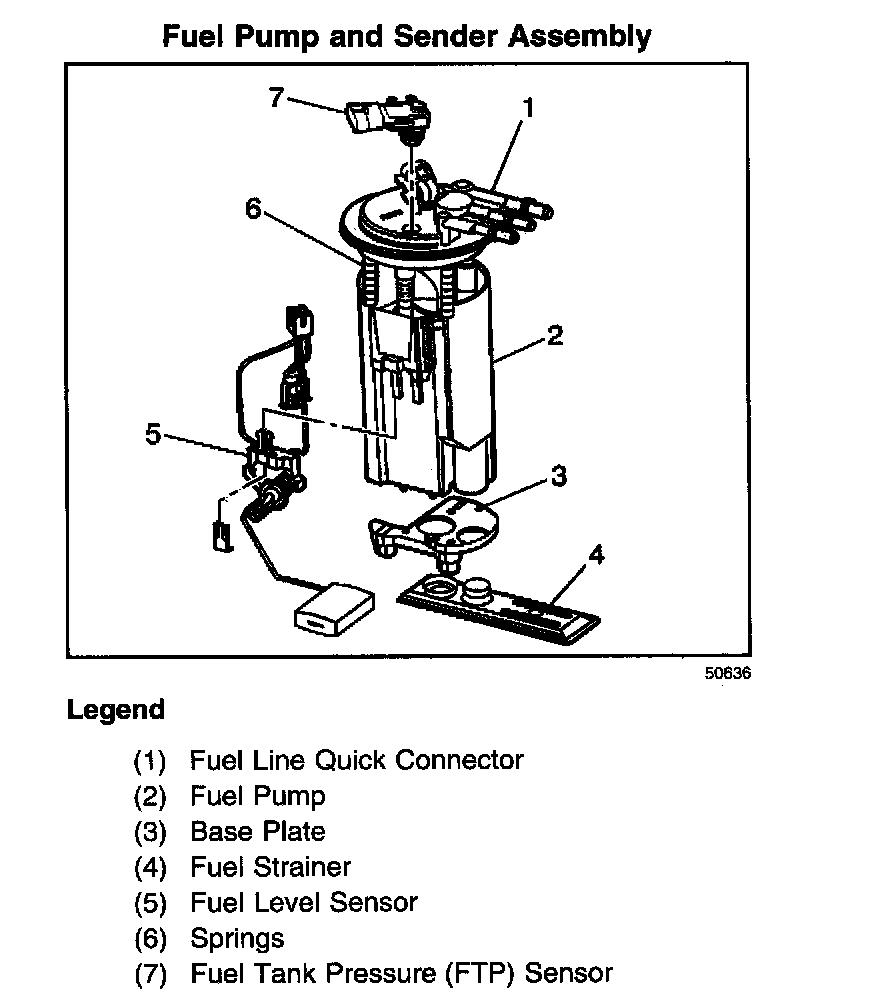 Fuel Pump and Sender Assembly

7
1
6
2
5
3
4

50636

Legend

(1) Fuel Line Quick Connector
(2) Fuel Pump
(3) Base Plate
(4) Fuel Strainer
(5) Fuel Level Sensor
(6) Springs
(7) Fuel Tank Pressure (FTP) Sensor