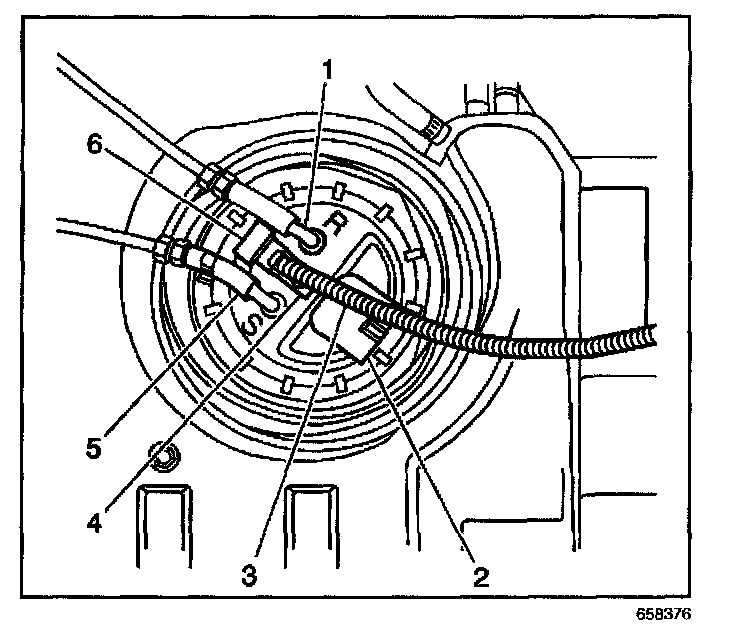 1
6
R
S
5
4
3
2
658376