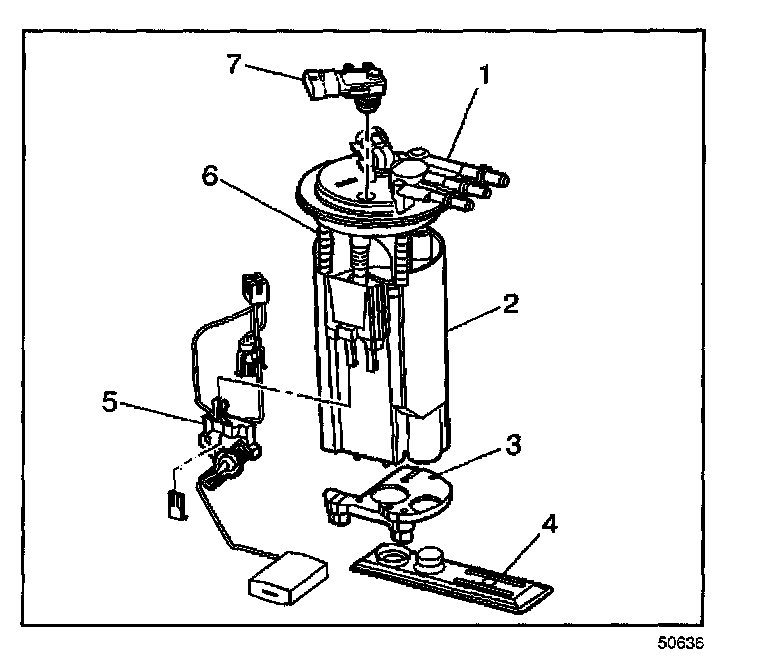 7
1
6
2
5
3
4
50636