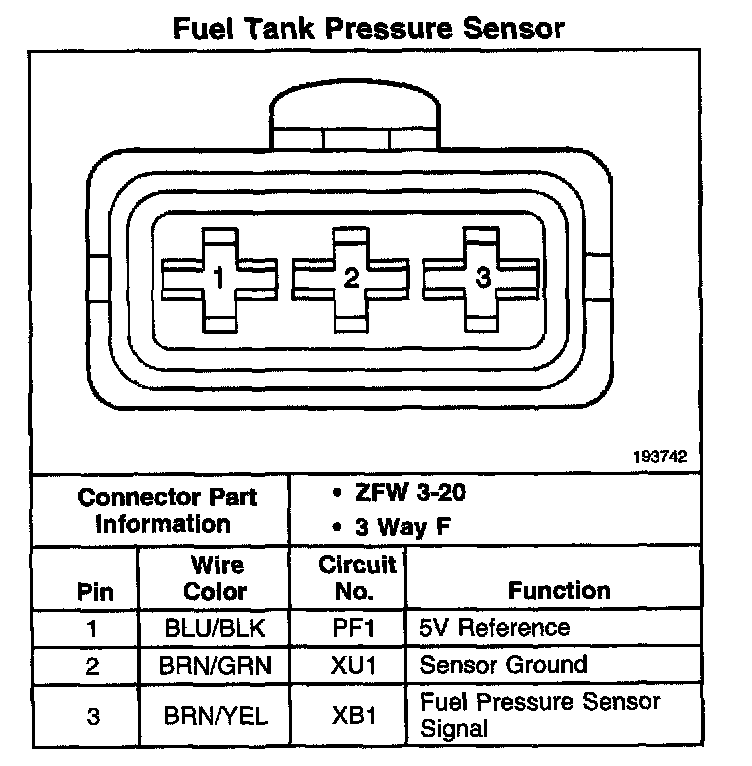 Fuel Tank Pressure Sensor

1
2
3

193742

| Connector Part Information | • ZFW 3-20 • 3 Way F |
|---|---|

| Pin | Wire Color | Circuit No. | Function |
|---|---|---|---|
| 1 | BLU/BLK | PF1 | 5V Reference |
| 2 | BRN/GRN | XU1 | Sensor Ground |
| 3 | BRN/YEL | XB1 | Fuel Pressure Sensor Signal |