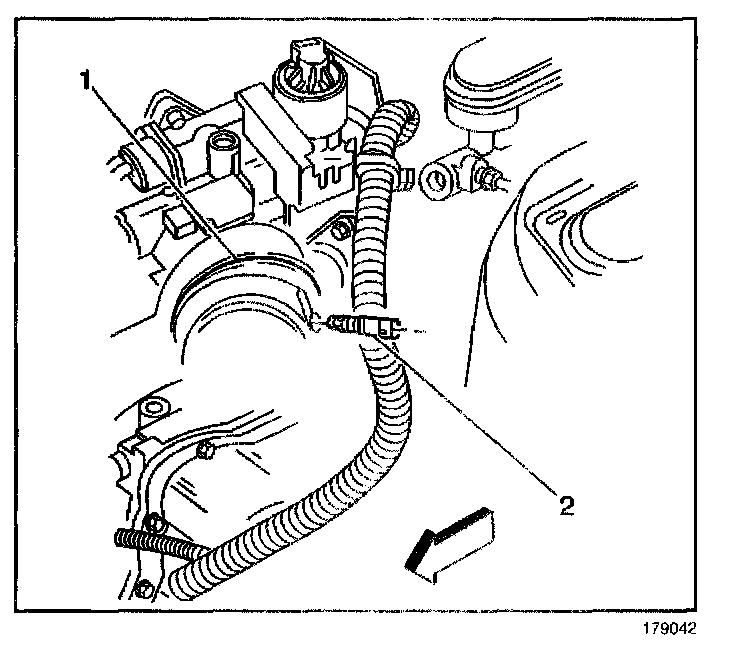 1

2

179042