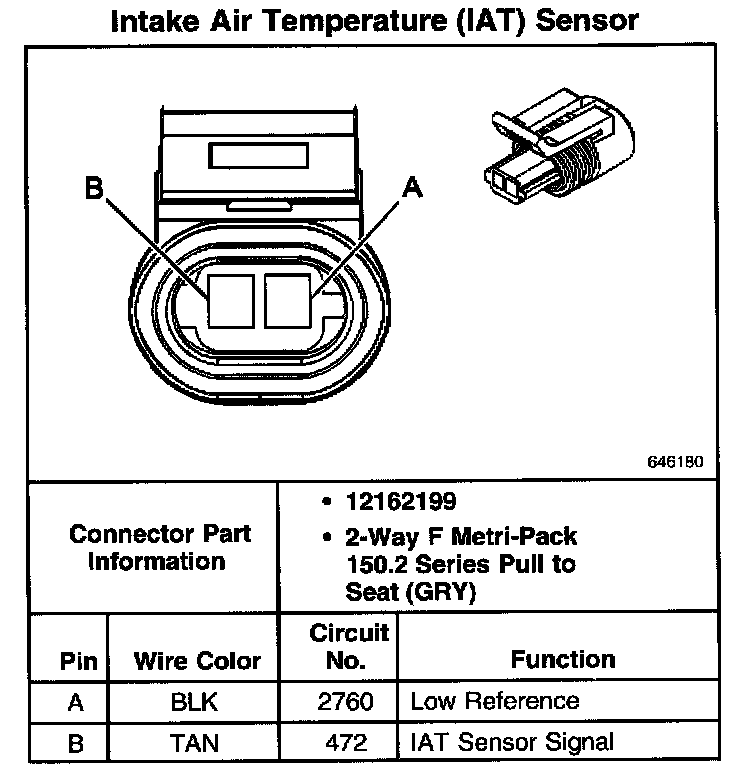 Intake Air Temperature (IAT) Sensor

B

A

646180

Connector Part Information

• 12162199
• 2-Way F Metri-Pack 150.2 Series Pull to Seat (GRY)

| Pin | Wire Color | Circuit No. | Function |
|---|---|---|---|
| A | BLK | 2760 | Low Reference |
| B | TAN | 472 | IAT Sensor Signal |