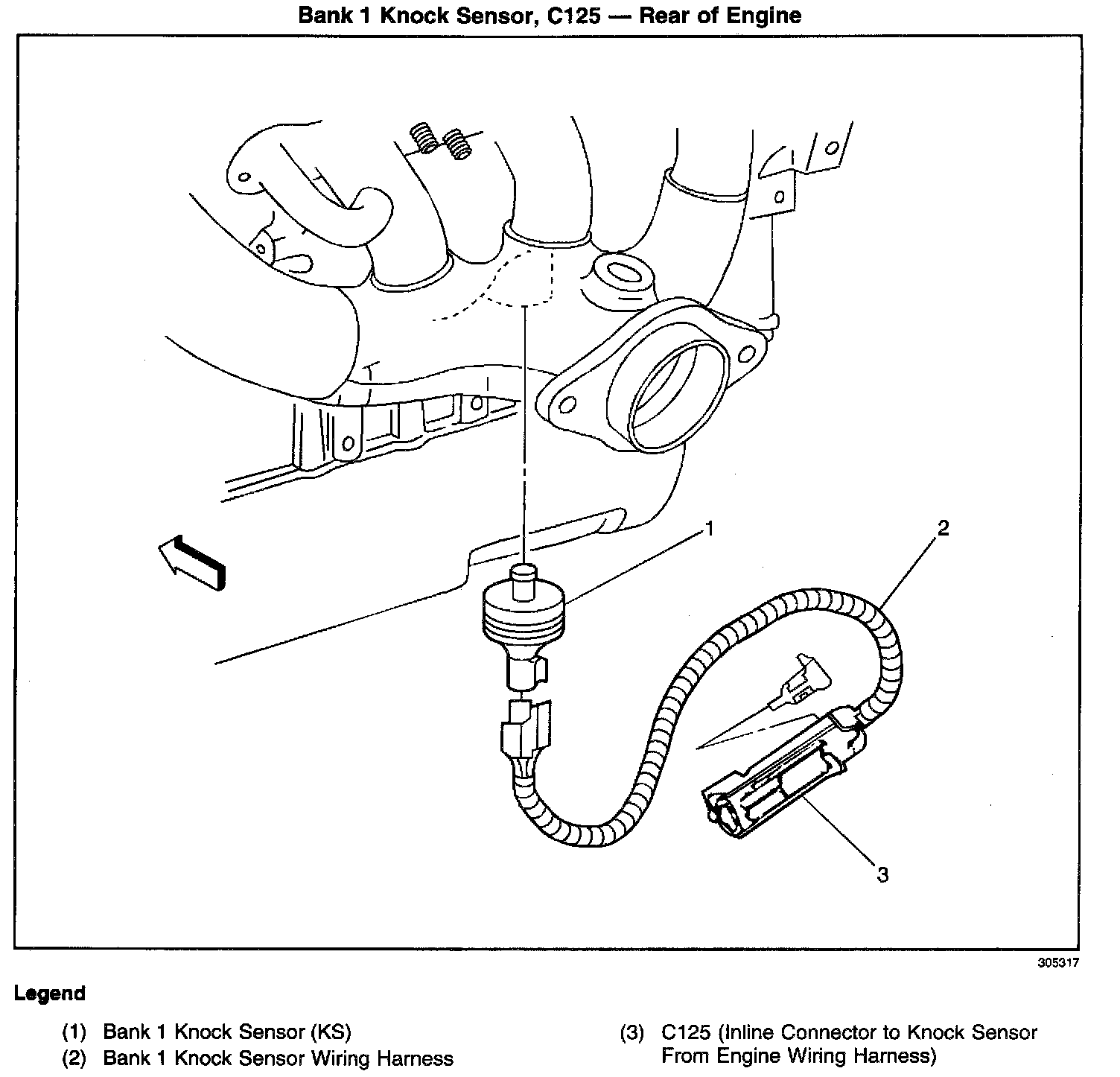 Bank 1 Knock Sensor, C125 — Rear of Engine

1

2

3

305317

Legend

(1) Bank 1 Knock Sensor (KS)
(2) Bank 1 Knock Sensor Wiring Harness

(3) C125 (Inline Connector to Knock Sensor From Engine Wiring Harness)