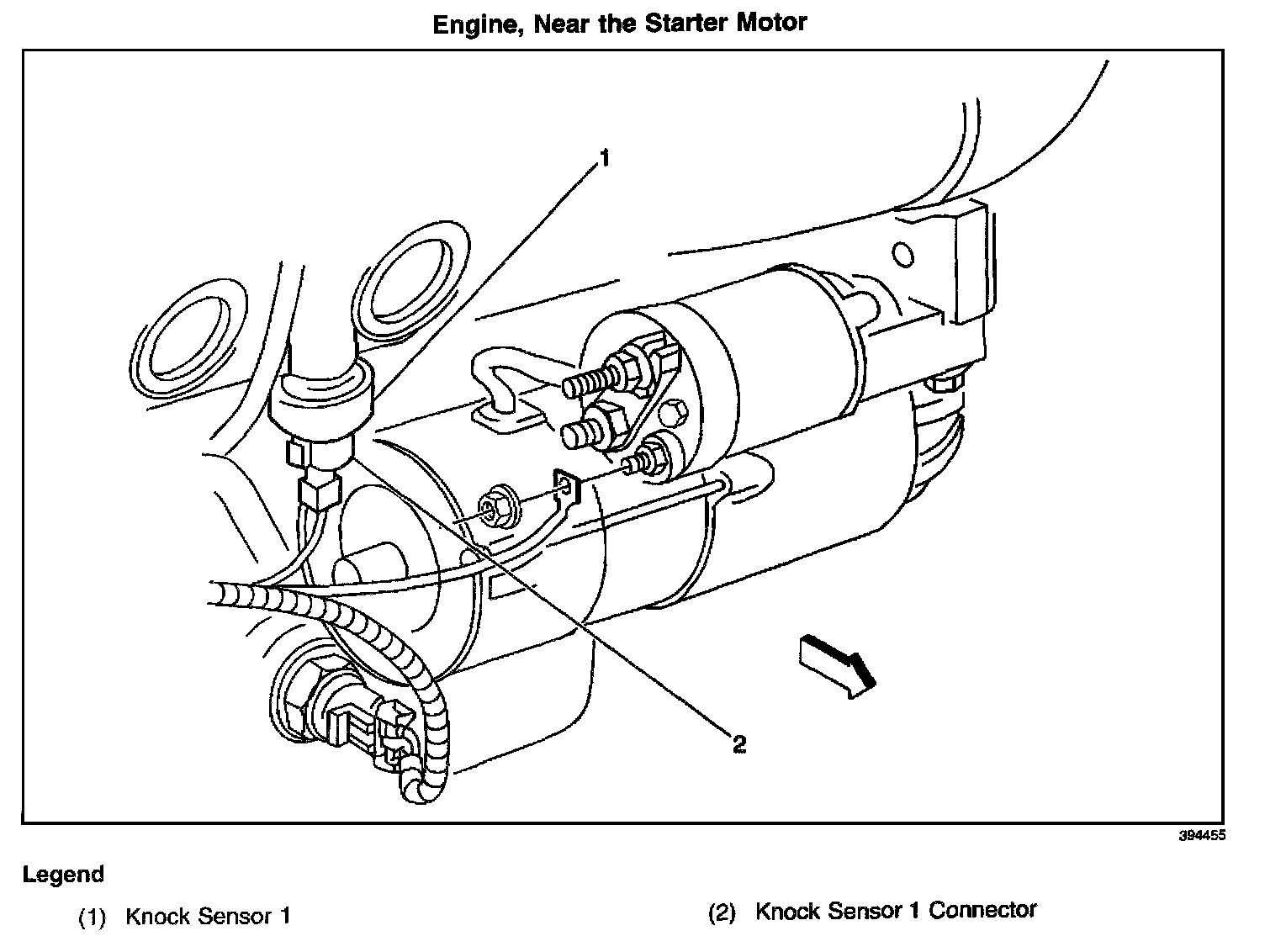 Engine, Near the Starter Motor

1

2

394455

Legend

(1) Knock Sensor 1

(2) Knock Sensor 1 Connector