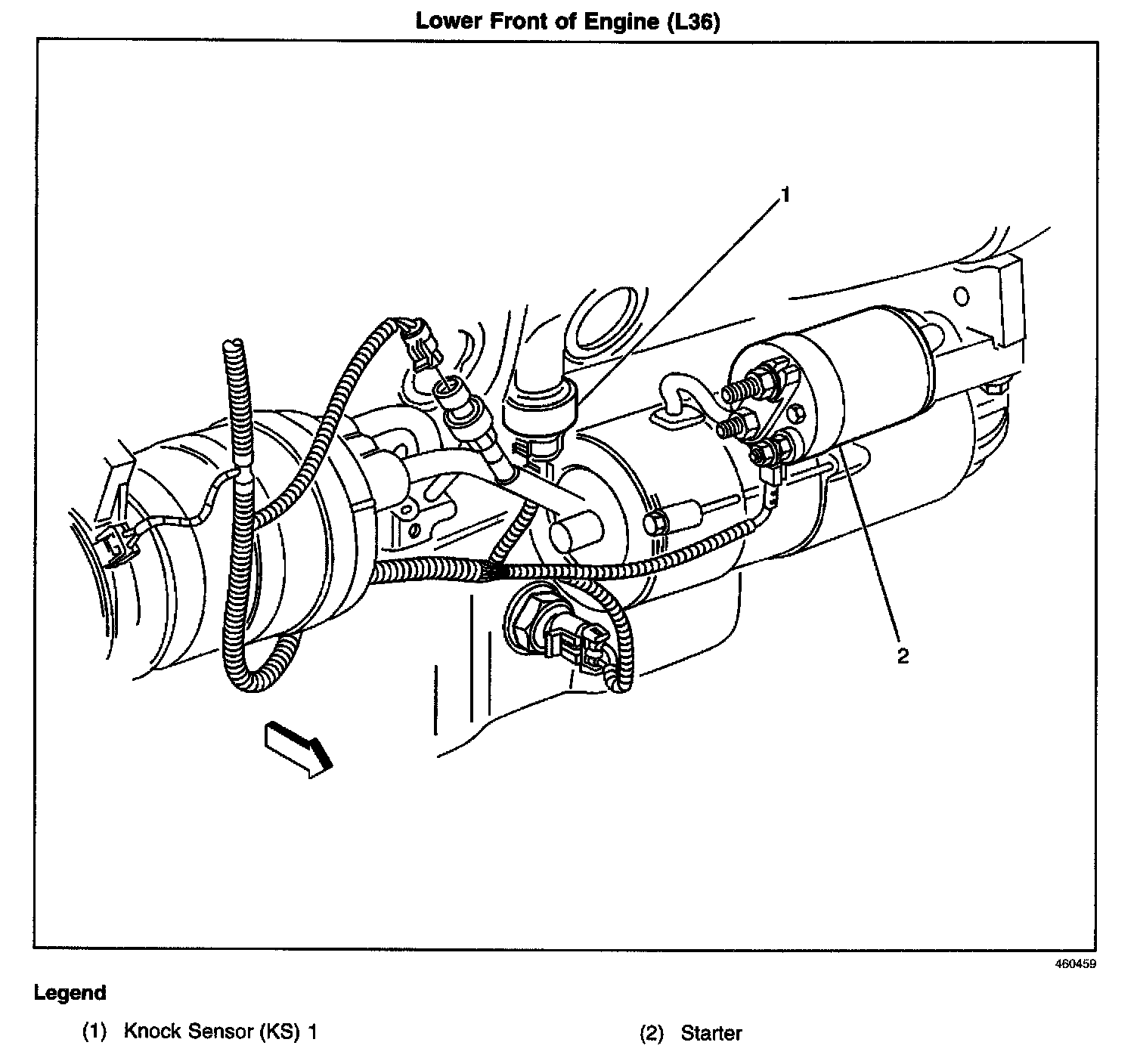 Lower Front of Engine (L36)

1

2

460459

Legend

(1) Knock Sensor (KS) 1

(2) Starter