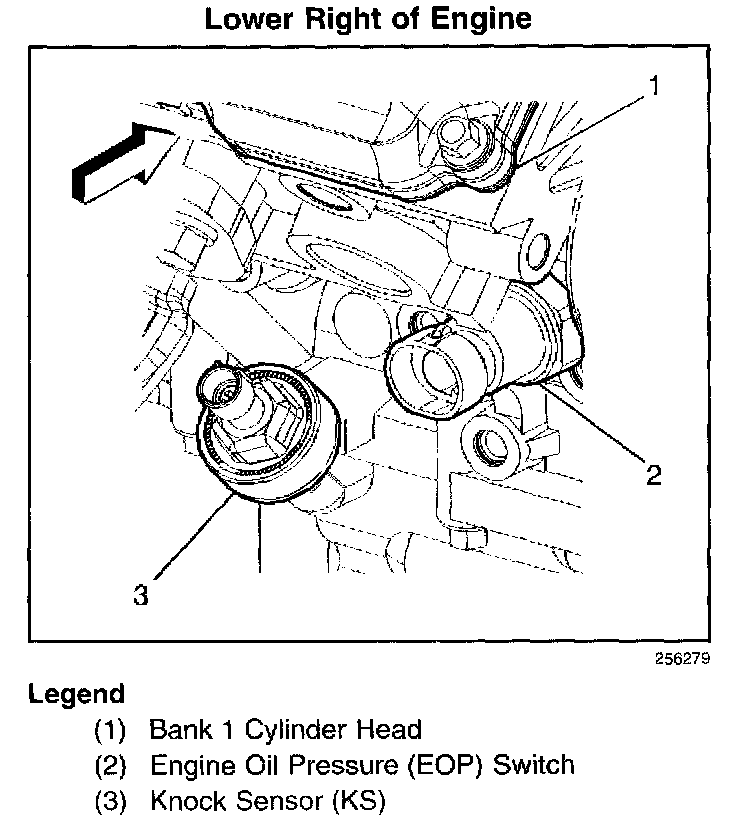 Lower Right of Engine

1

2

3

256279

Legend

(1) Bank 1 Cylinder Head

(2) Engine Oil Pressure (EOP) Switch

(3) Knock Sensor (KS)