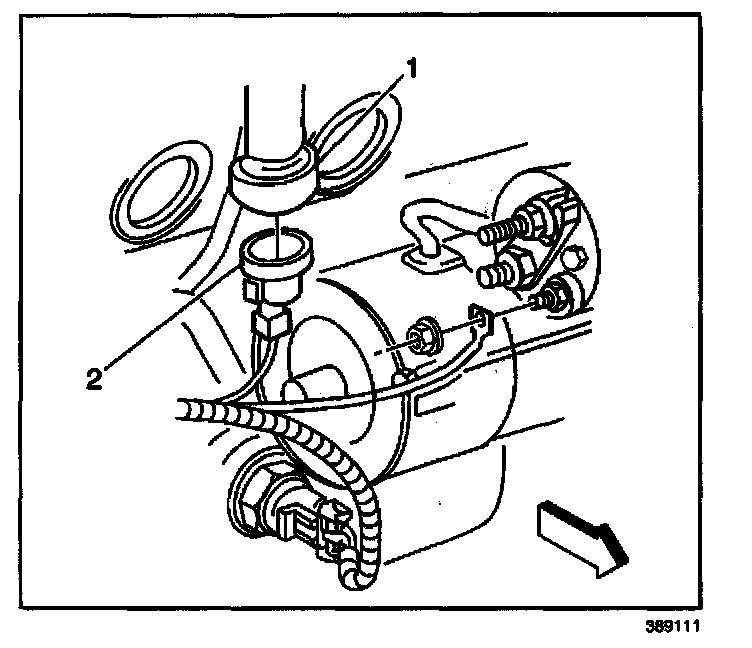 1
2
389111