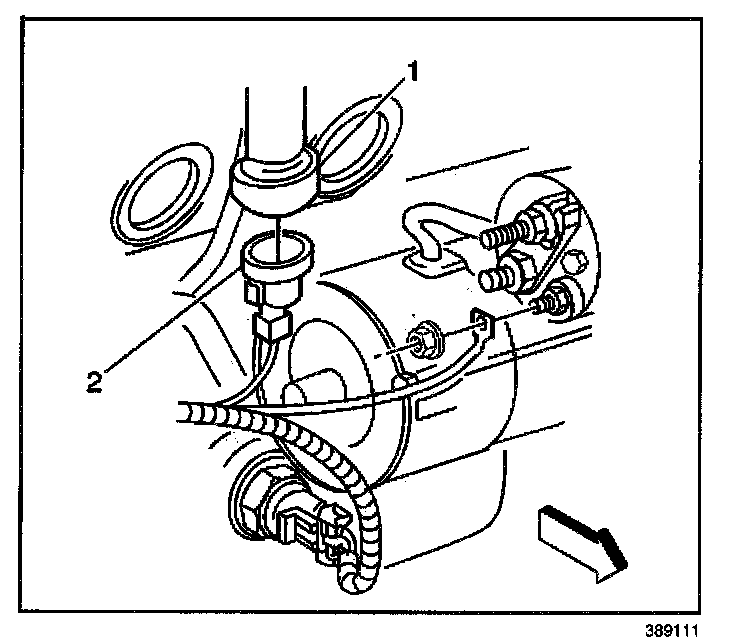 1
2
389111