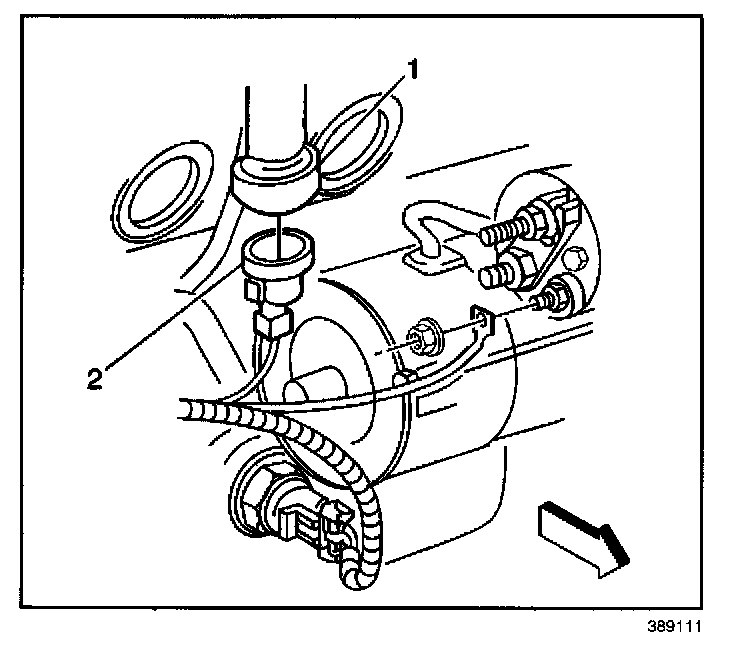 1

2

389111