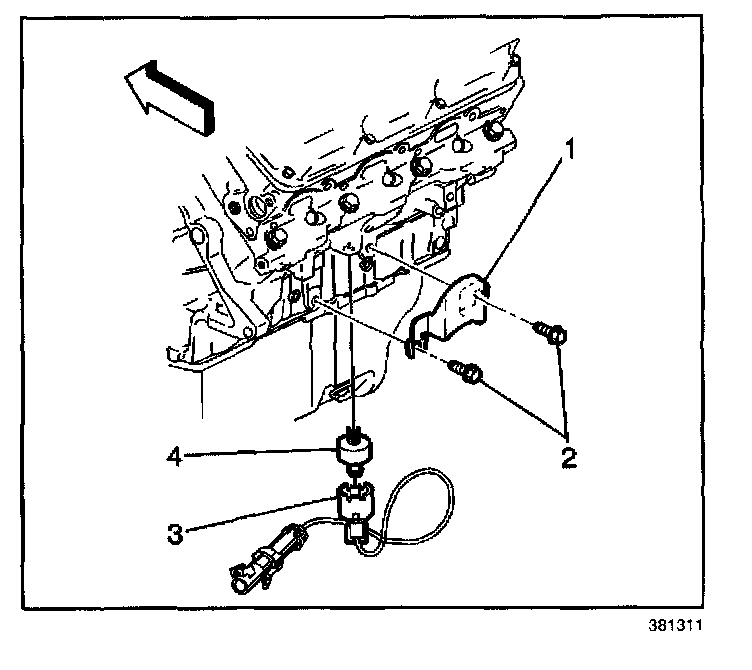 1
2
4
3
381311