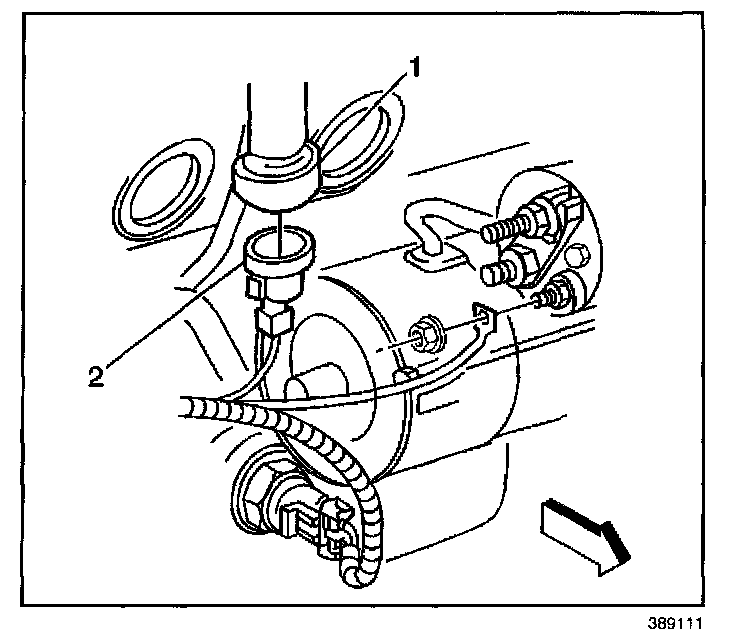 1
2
389111