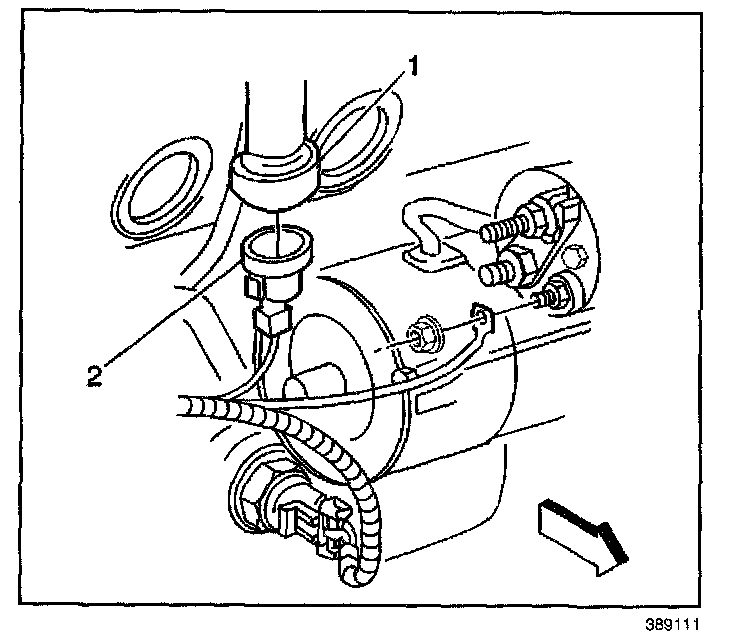 1

2

389111