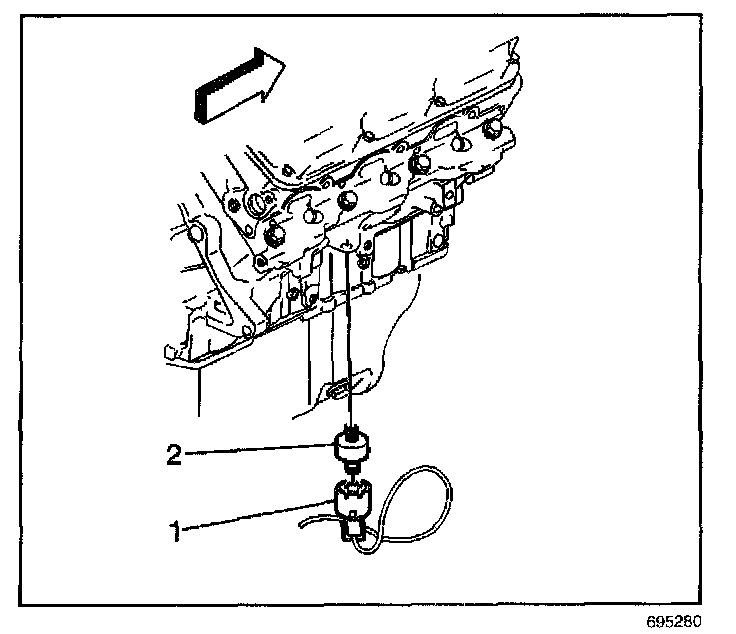 2

1

695280