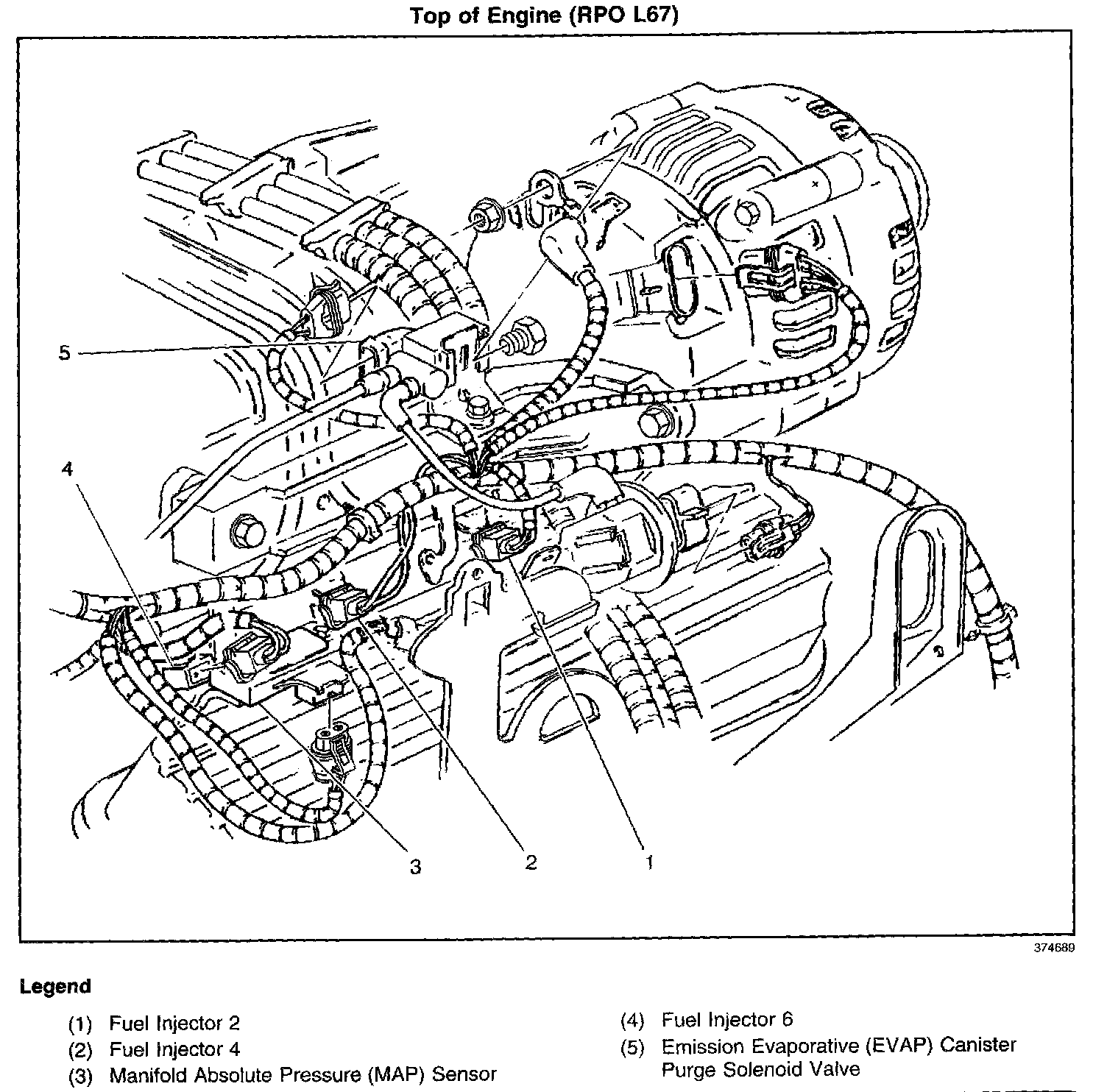 Top of Engine (RPO L67)

5

4

3

2

1

374689

Legend

(1) Fuel Injector 2
(2) Fuel Injector 4
(3) Manifold Absolute Pressure (MAP) Sensor

(4) Fuel Injector 6
(5) Emission Evaporative (EVAP) Canister Purge Solenoid Valve