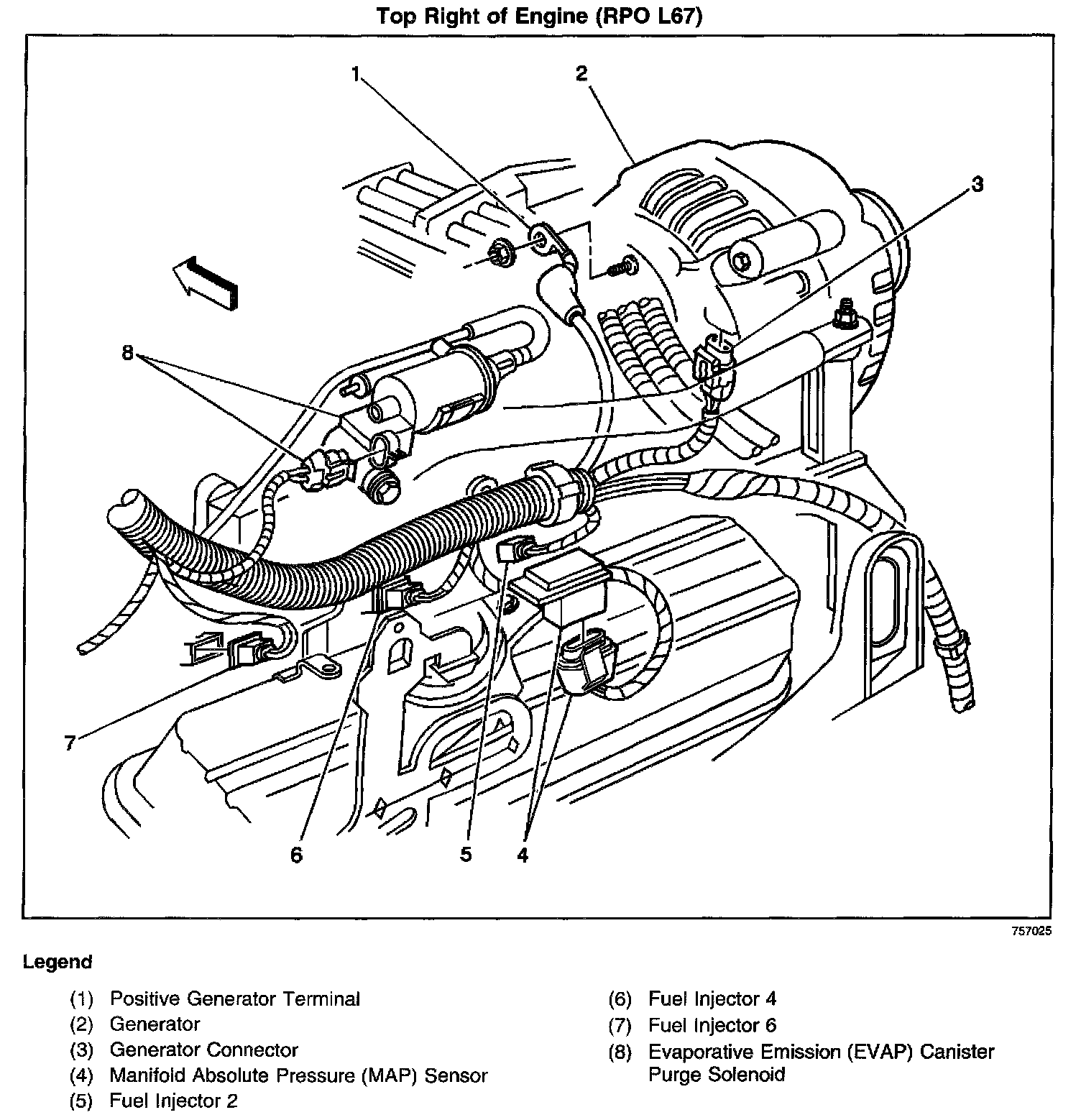 Top Right of Engine (RPO L67)

1

2

3

8

7

6

5

4

757025

Legend

(1) Positive Generator Terminal
(2) Generator
(3) Generator Connector
(4) Manifold Absolute Pressure (MAP) Sensor
(5) Fuel Injector 2

(6) Fuel Injector 4
(7) Fuel Injector 6
(8) Evaporative Emission (EVAP) Canister Purge Solenoid