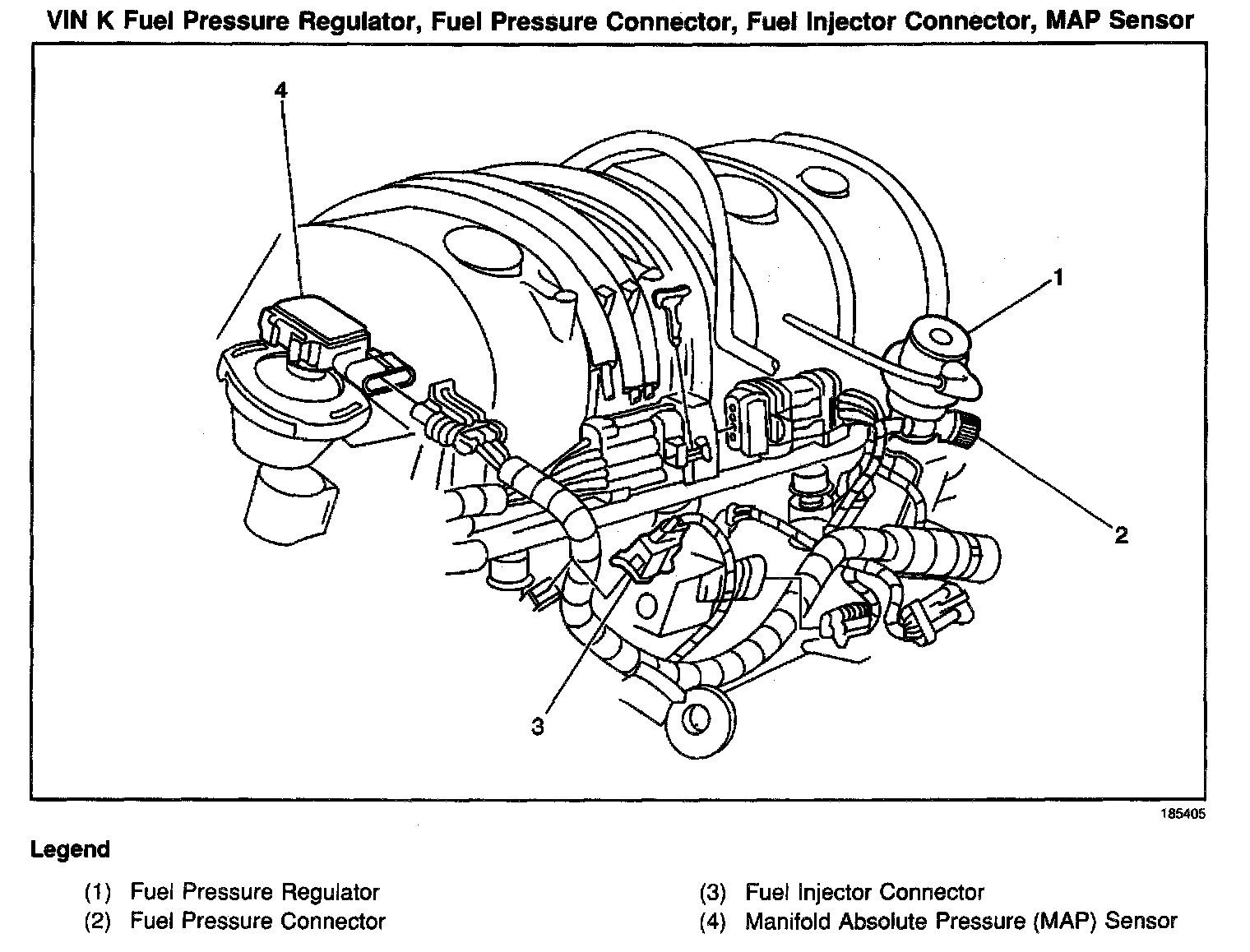 VIN K Fuel Pressure Regulator, Fuel Pressure Connector, Fuel Injector Connector, MAP Sensor

4

1

2

3

185405

Legend

(1) Fuel Pressure Regulator
(2) Fuel Pressure Connector

(3) Fuel Injector Connector
(4) Manifold Absolute Pressure (MAP) Sensor