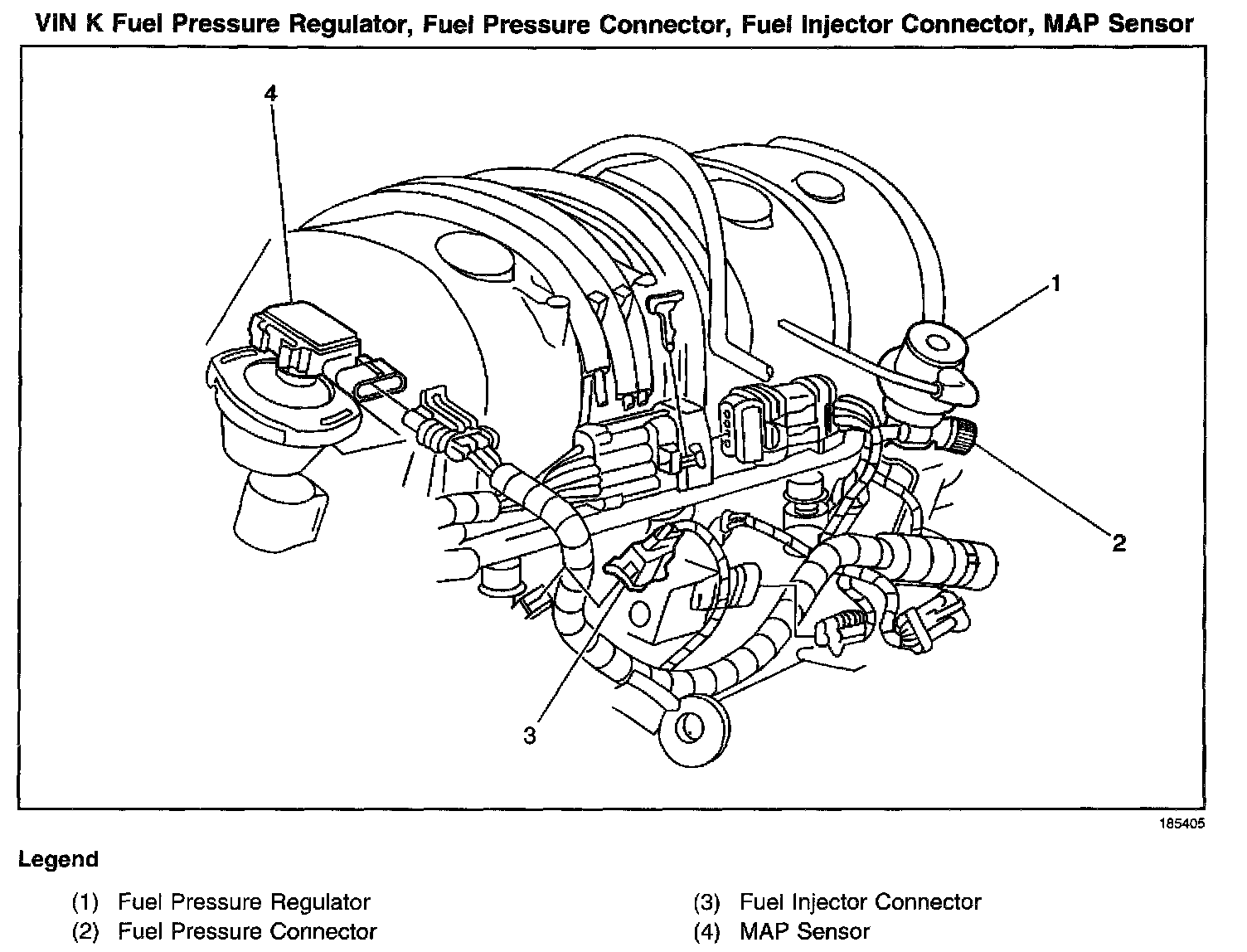 VIN K Fuel Pressure Regulator, Fuel Pressure Connector, Fuel Injector Connector, MAP Sensor

4

1

2

3

185405

Legend

(1) Fuel Pressure Regulator
(2) Fuel Pressure Connector

(3) Fuel Injector Connector
(4) MAP Sensor