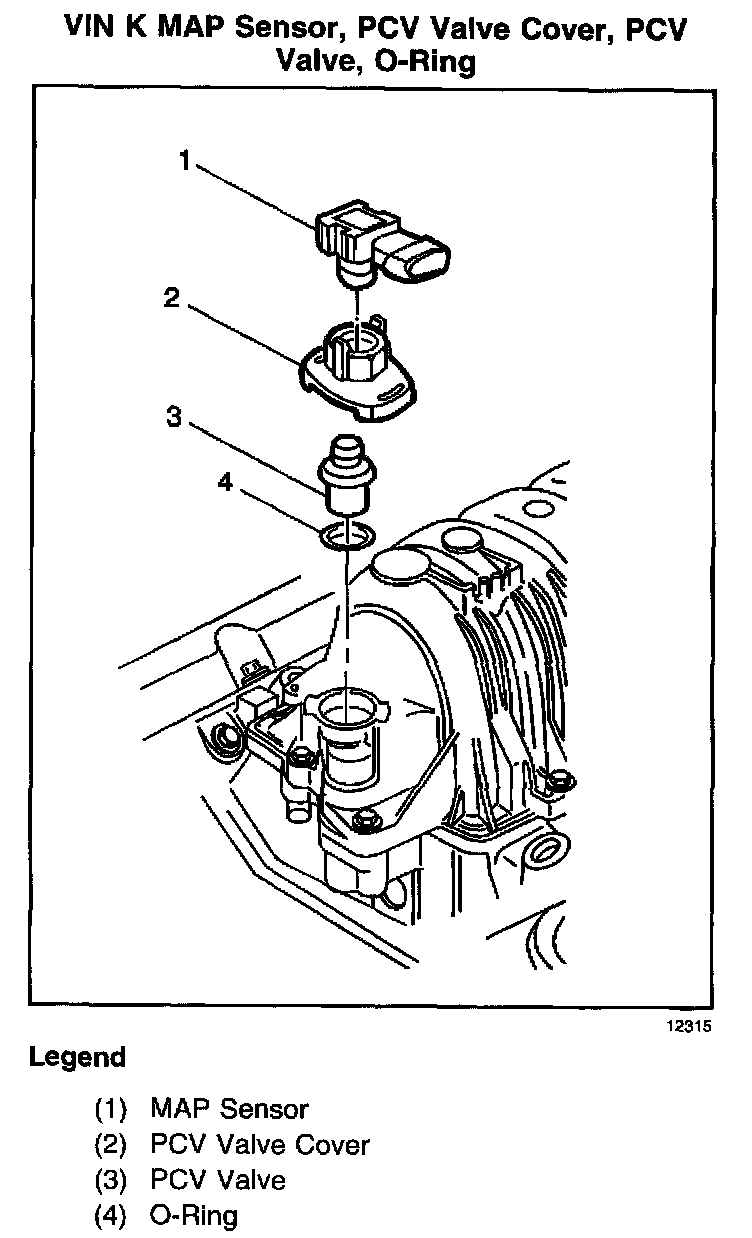 VIN K MAP Sensor, PCV Valve Cover, PCV Valve, O-Ring

1

2

3

4

12315

Legend

(1) MAP Sensor
(2) PCV Valve Cover
(3) PCV Valve
(4) O-Ring