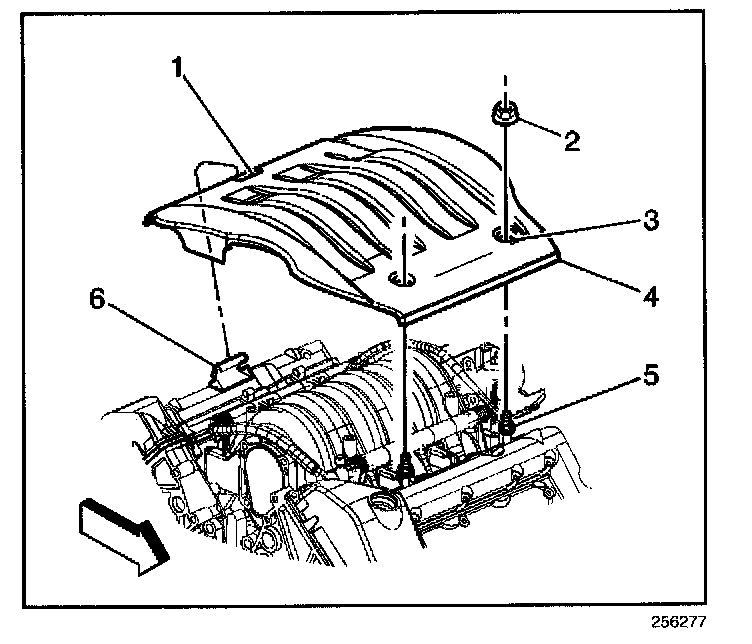 1
2
3
4
6
5
256277