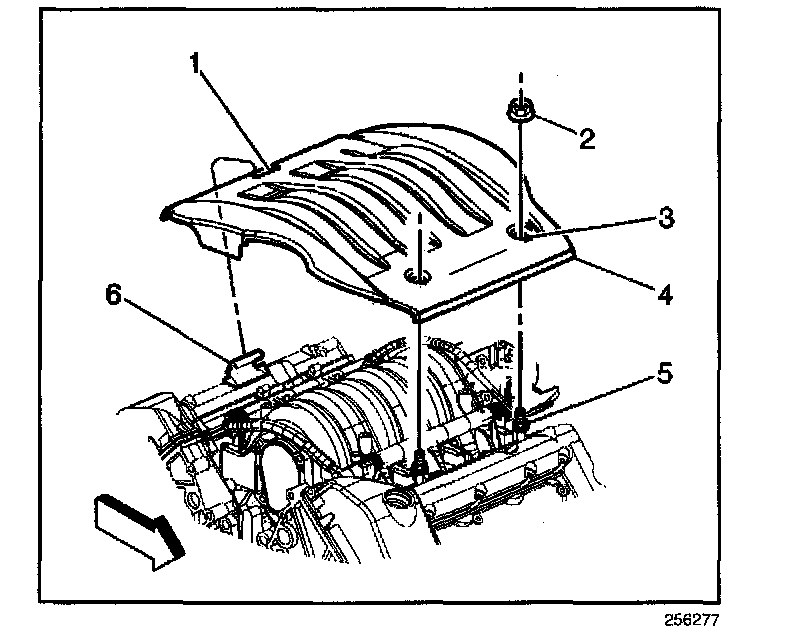 1
2
3
4
6
5
256277