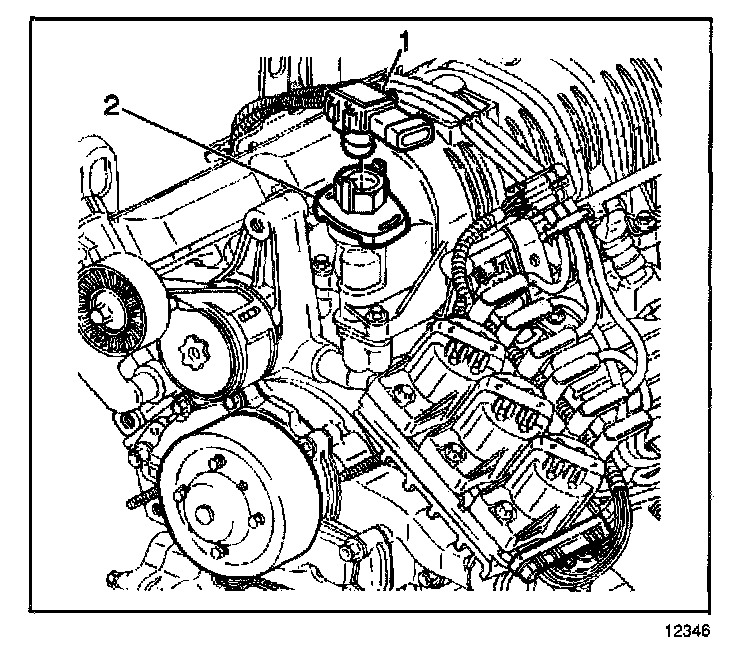 1
2
12346