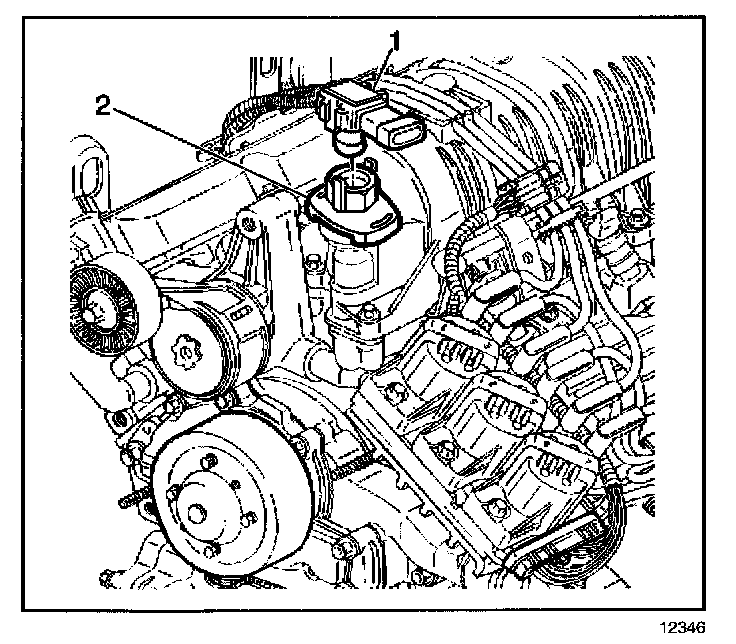 1
2
12346