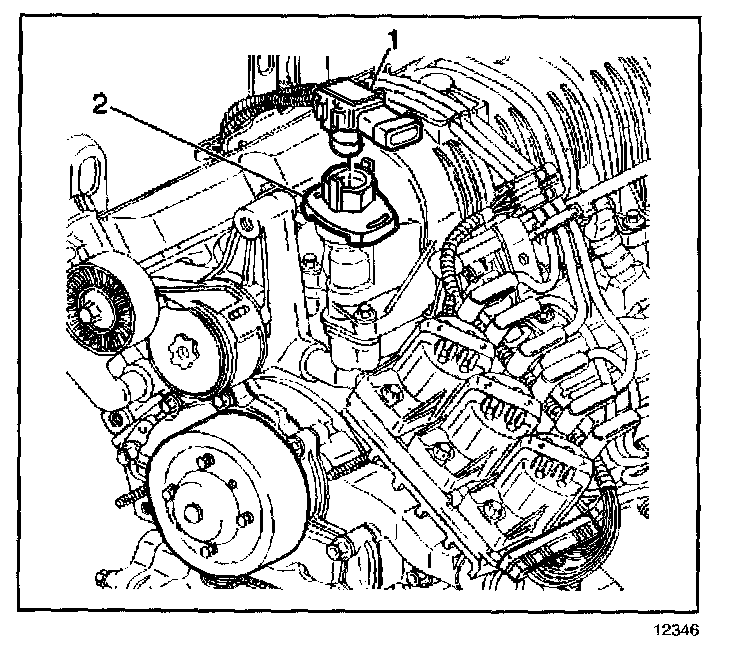 1
2
12346