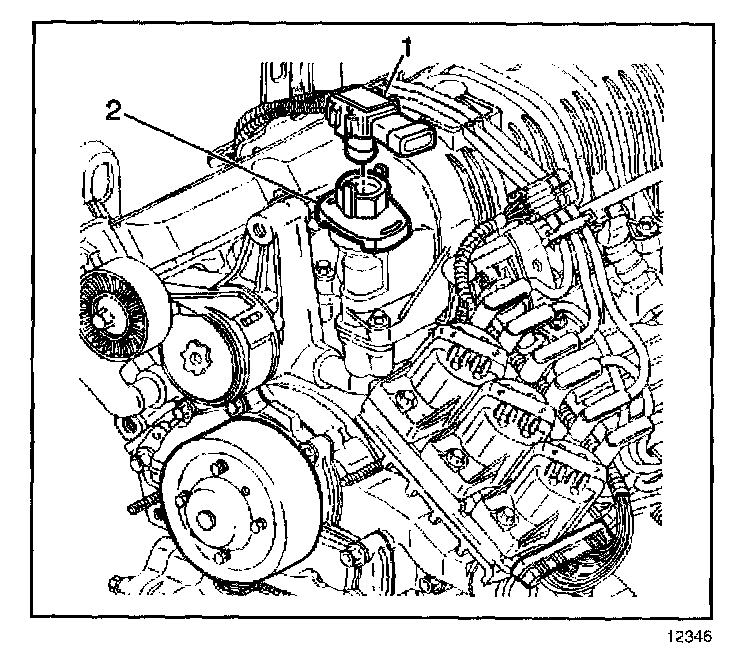 1
2
12346