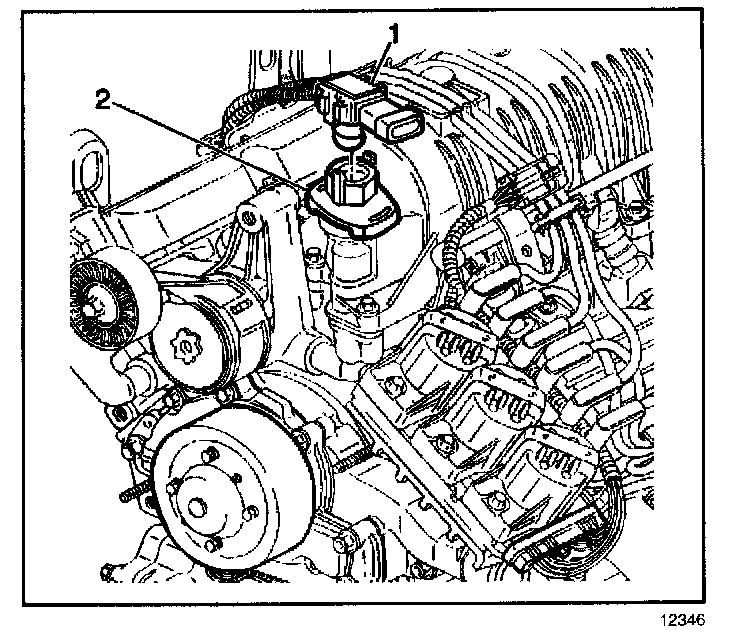 1
2
12346