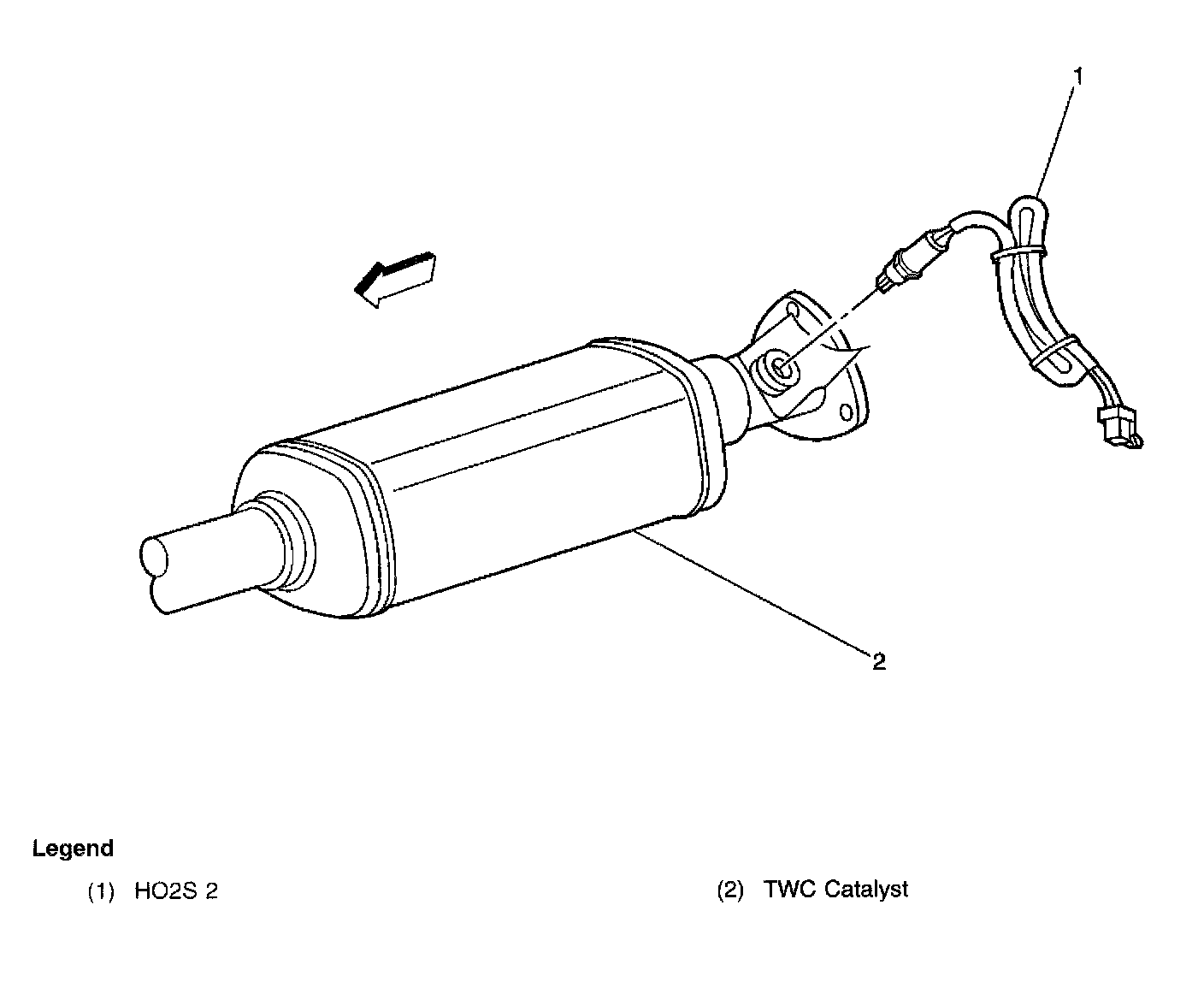 1

2

Legend

(1) HO2S 2

(2) TWC Catalyst