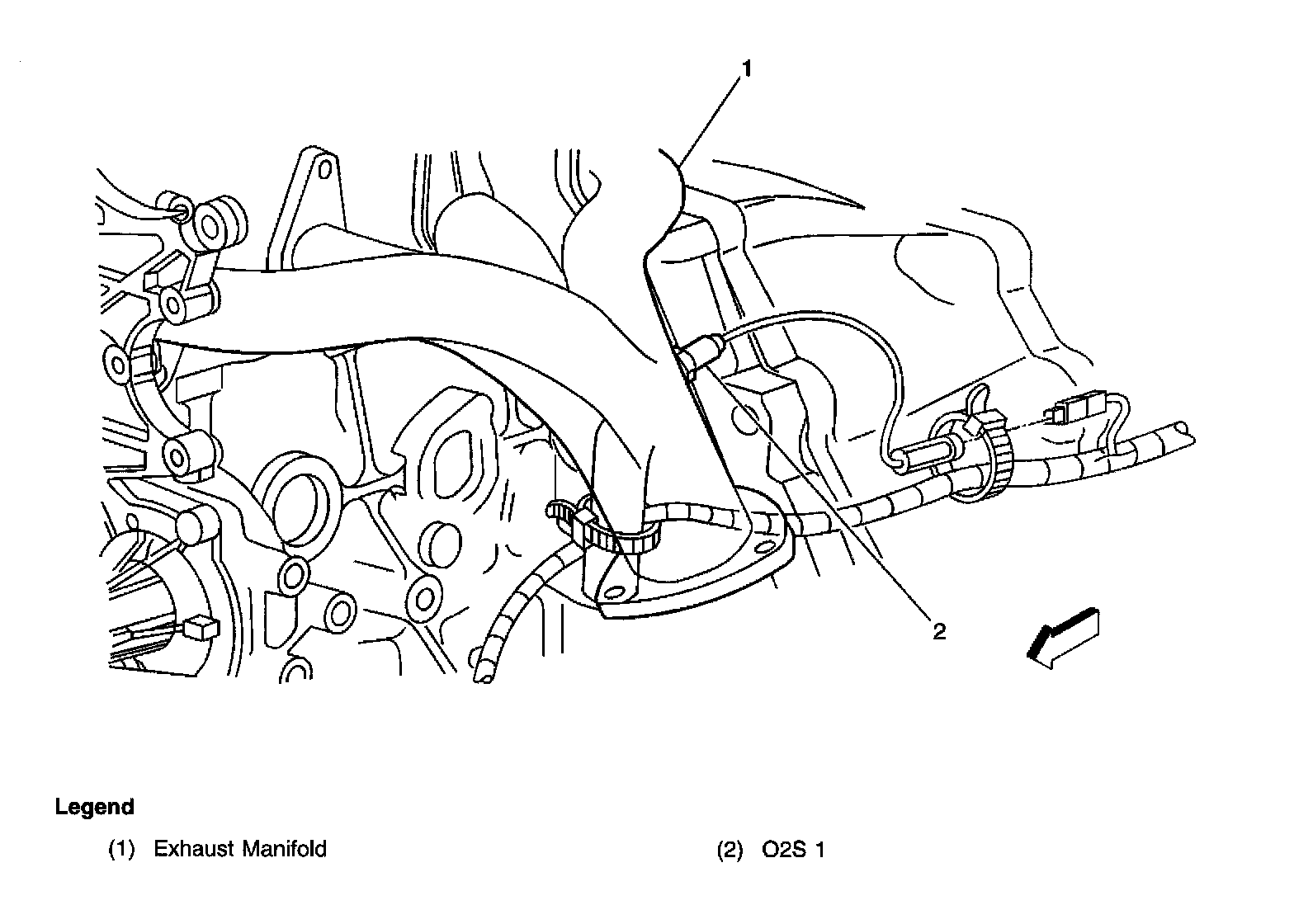 1

2

Legend

(1) Exhaust Manifold

(2) O2S 1