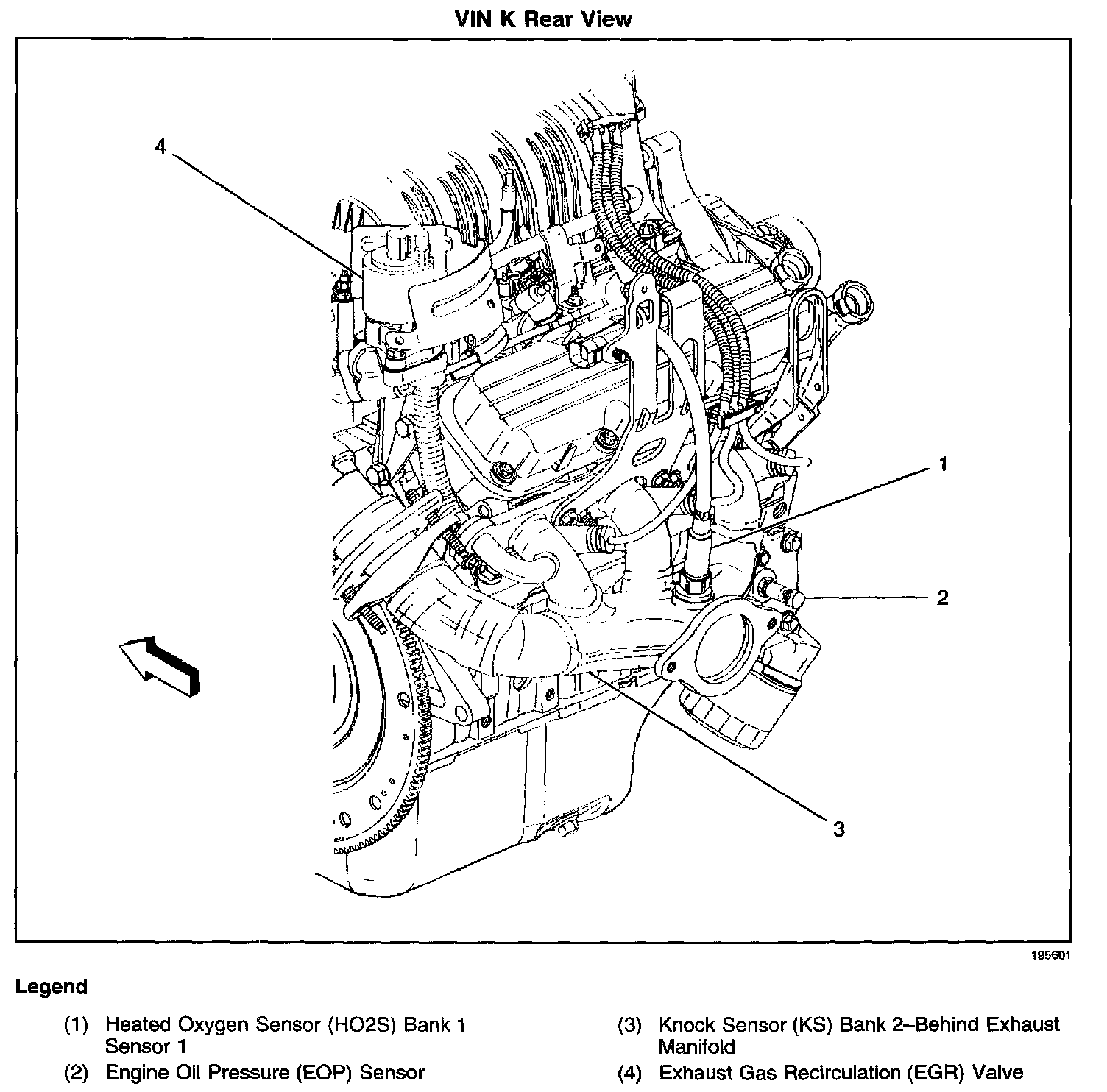 VIN K Rear View

4

1

2

3

195601

Legend

(1) Heated Oxygen Sensor (HO2S) Bank 1 Sensor 1

(2) Engine Oil Pressure (EOP) Sensor

(3) Knock Sensor (KS) Bank 2–Behind Exhaust Manifold

(4) Exhaust Gas Recirculation (EGR) Valve