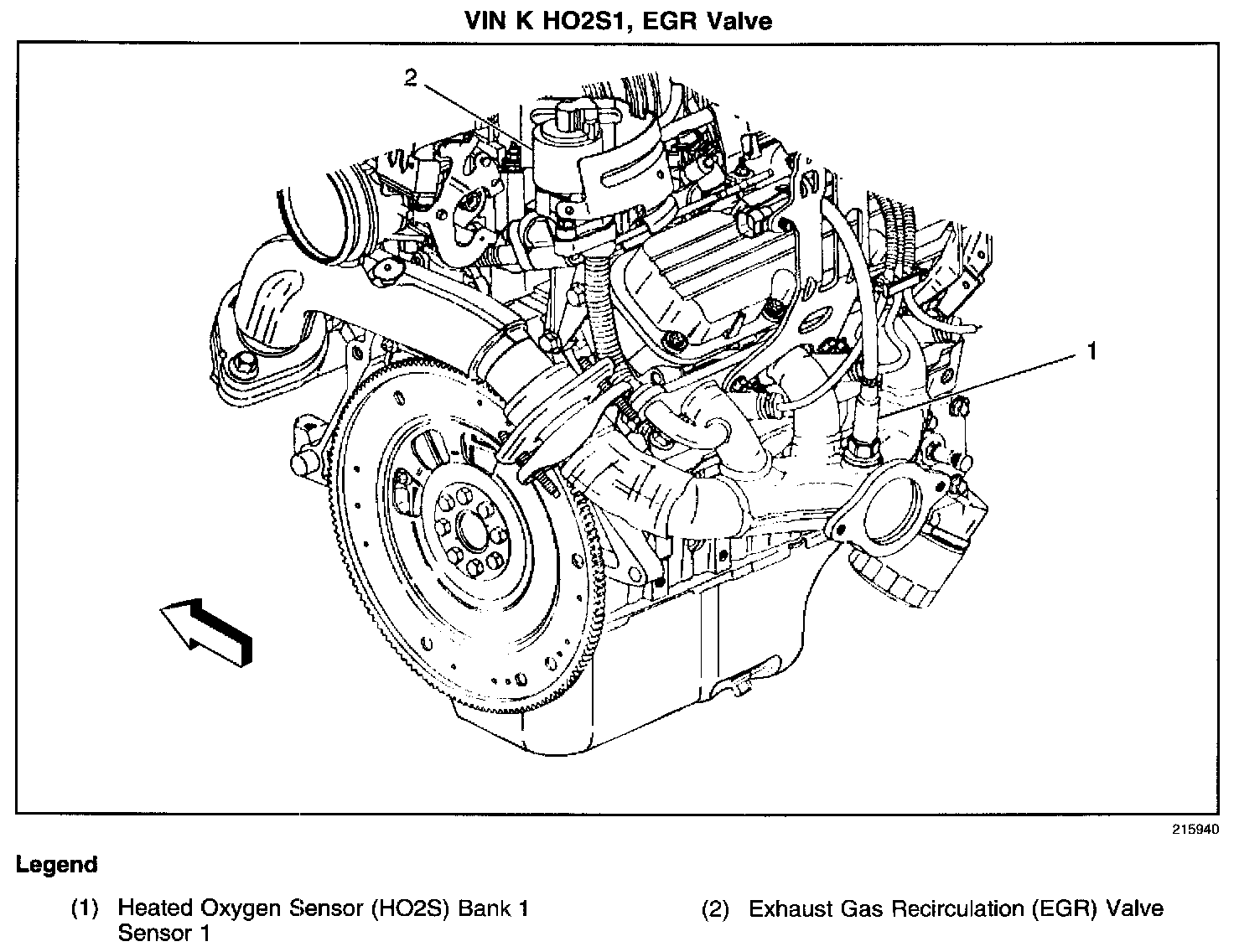 VIN K HO2S1, EGR Valve

2

1

215940

Legend

(1) Heated Oxygen Sensor (HO2S) Bank 1 Sensor 1

(2) Exhaust Gas Recirculation (EGR) Valve